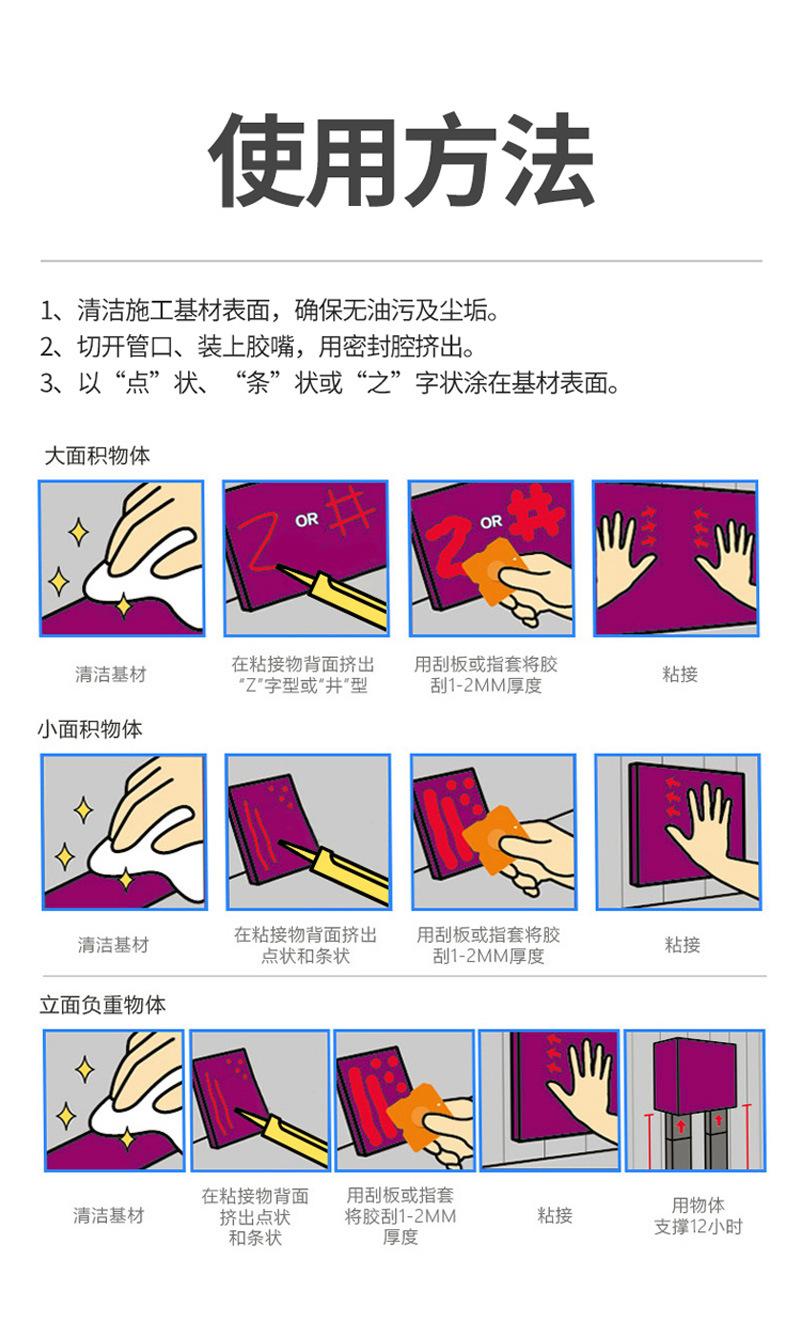 使用方法

1、清洁施工基材表面，确保无油污及尘垢。
2、切开管口、装上胶嘴，用密封腔挤出。
3、以“点”状、“条”状或“之”字状涂在基材表面。

大面积物体

OR

OR

清洁基材

在粘接物背面挤出“Z”字型或“井”型

用刮板或指套将胶刮1-2MM厚度

粘接

小面积物体

清洁基材

在粘接物背面挤出点状和条状

用刮板或指套将胶刮1-2MM厚度

粘接

立面负重物体

清洁基材

在粘接物背面挤出点状和条状

用刮板或指套将胶刮1-2MM厚度

粘接

用物体支撑12小时