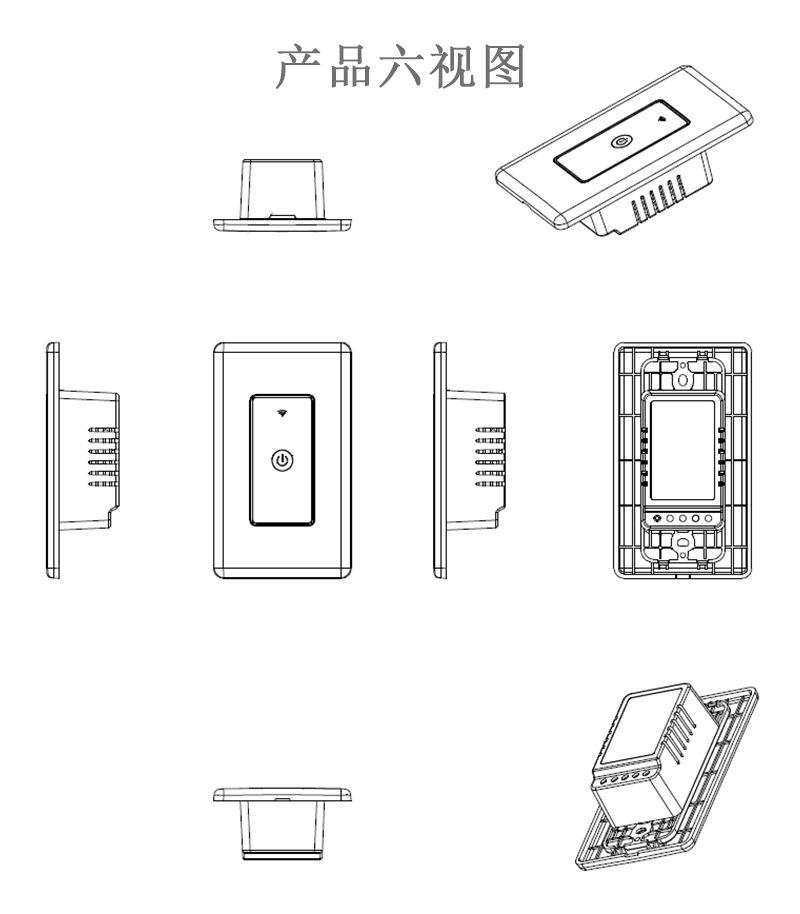 产品六视图