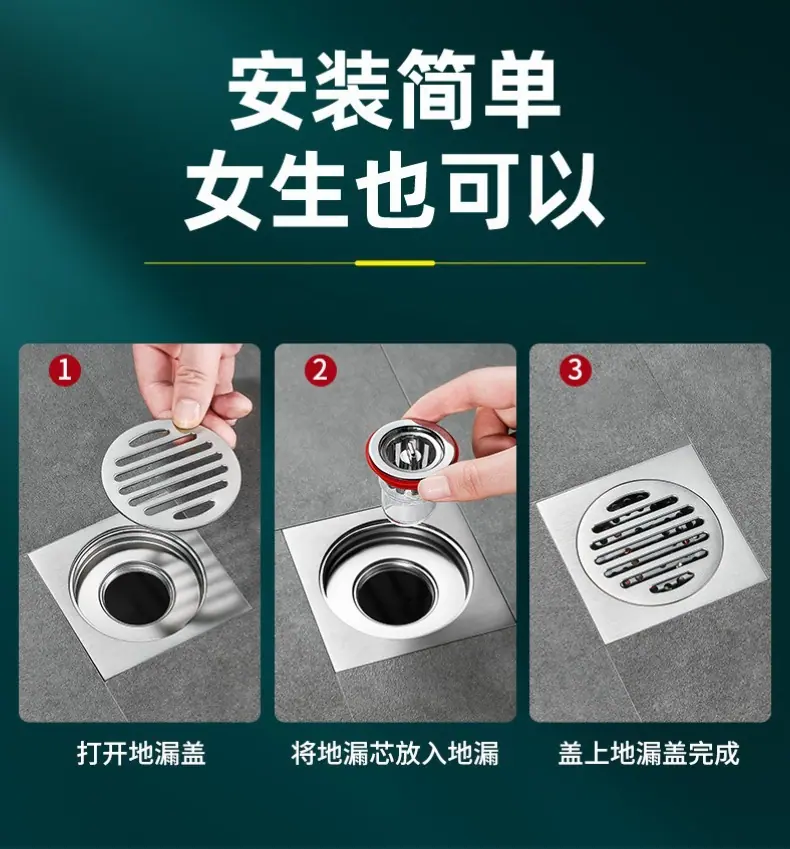 安装简单
女生也可以

1
打开地漏盖

2
将地漏芯放入地漏

3
盖上地漏盖完成