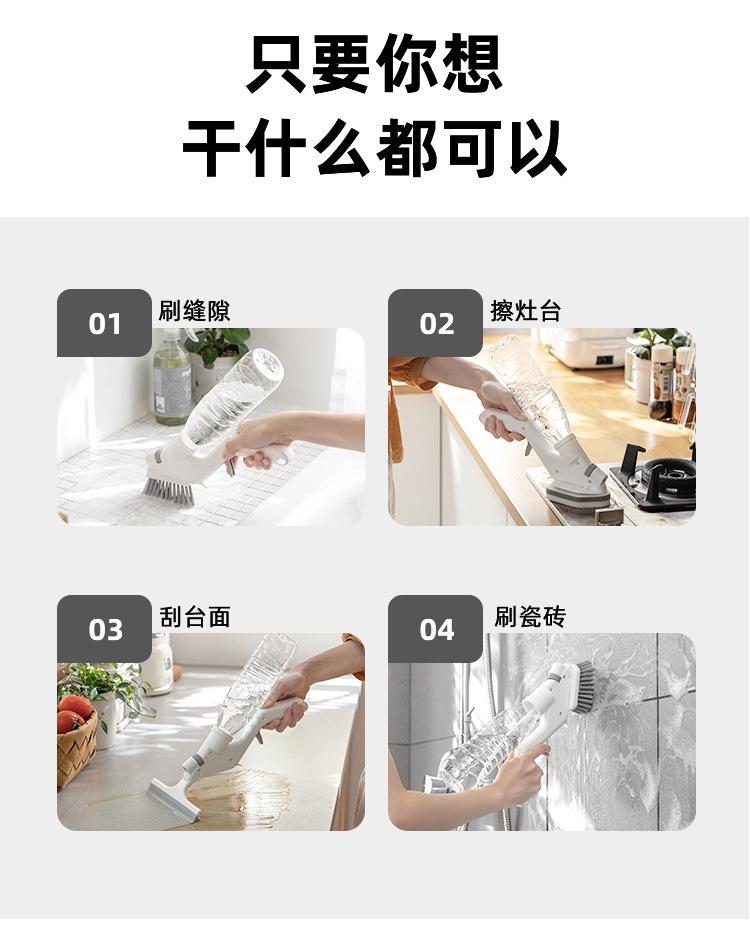 只要你想
干什么都可以

01 刷缝隙

02 擦灶台

03 刮台面

04 刷瓷砖