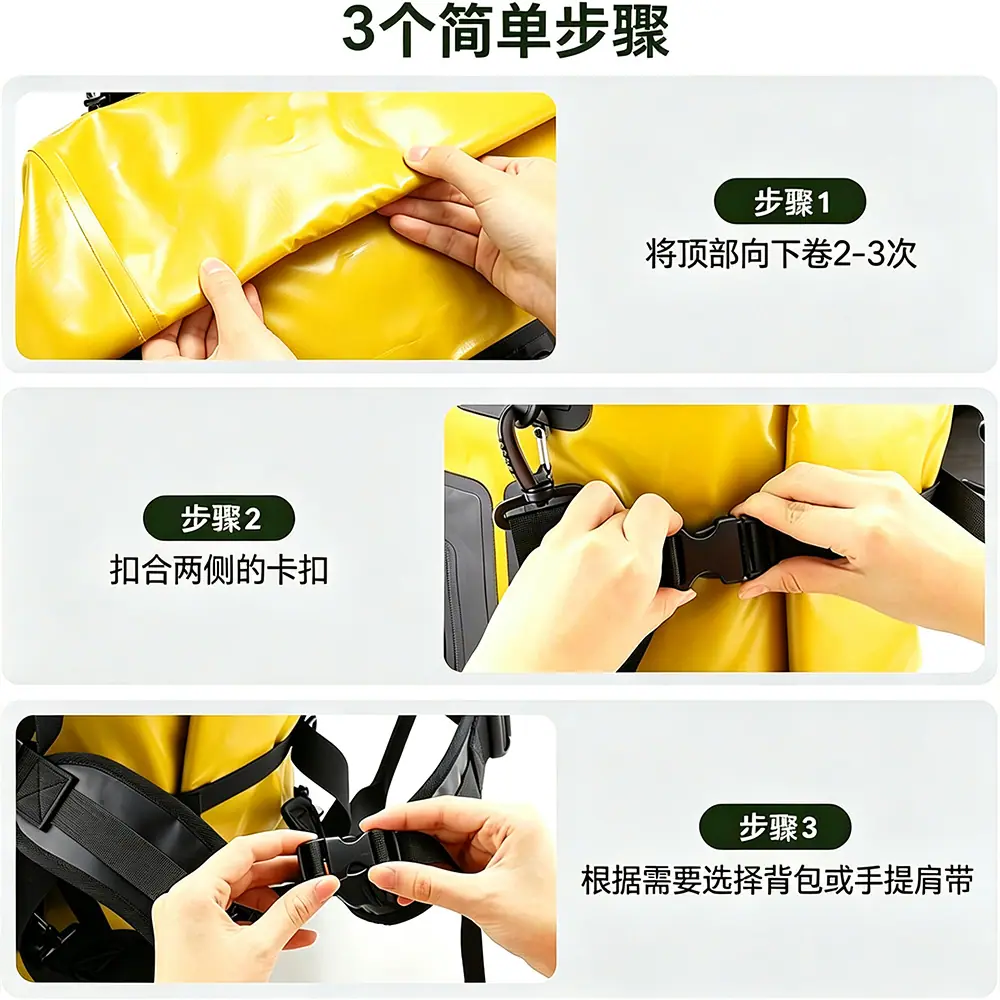 3个简单步骤

步骤1
将顶部向下卷2-3次

步骤2
扣合两侧的卡扣

步骤3
根据需要选择背包或手提肩带