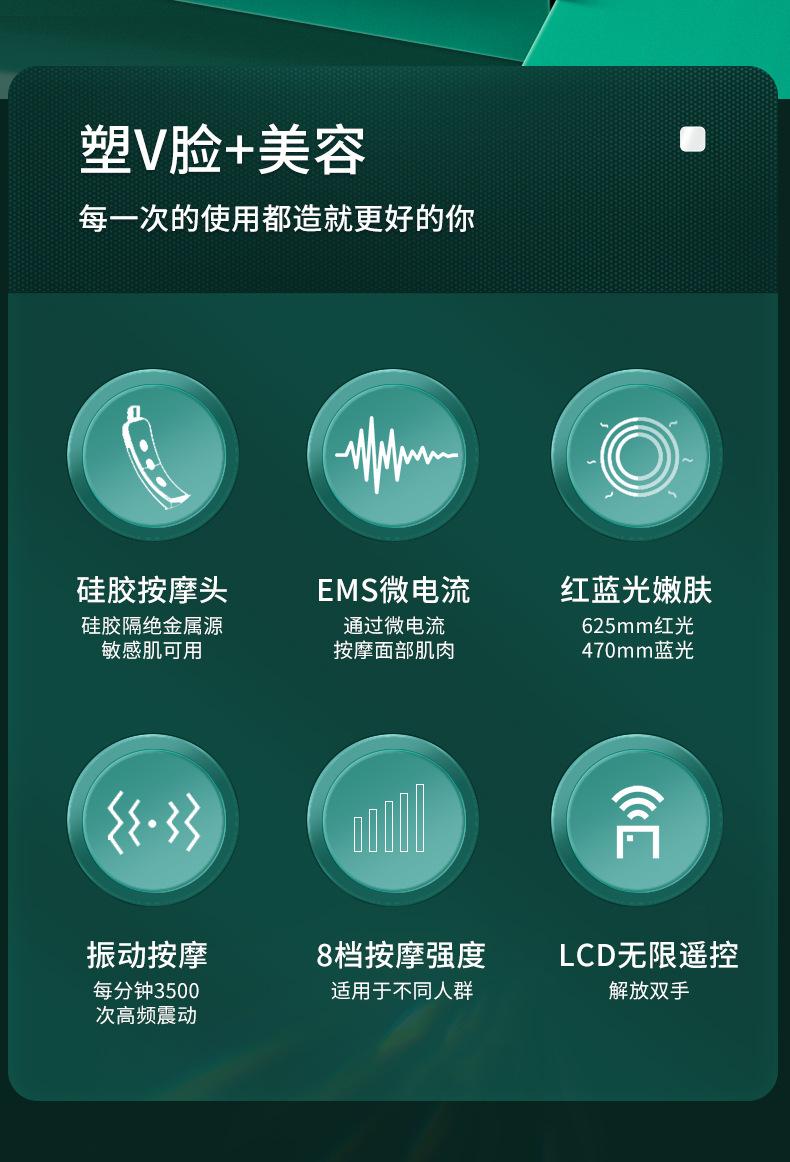 塑V脸+美容

每一次的使用都造就更好的你

硅胶按摩头
硅胶隔绝金属源
敏感肌可用

EMS微电流
通过微电流
按摩面部肌肉

红蓝光嫩肤
625mm红光
470mm蓝光

振动按摩
每分钟3500
次高频震动

8档按摩强度
适用于不同人群

LCD无限遥控
解放双手