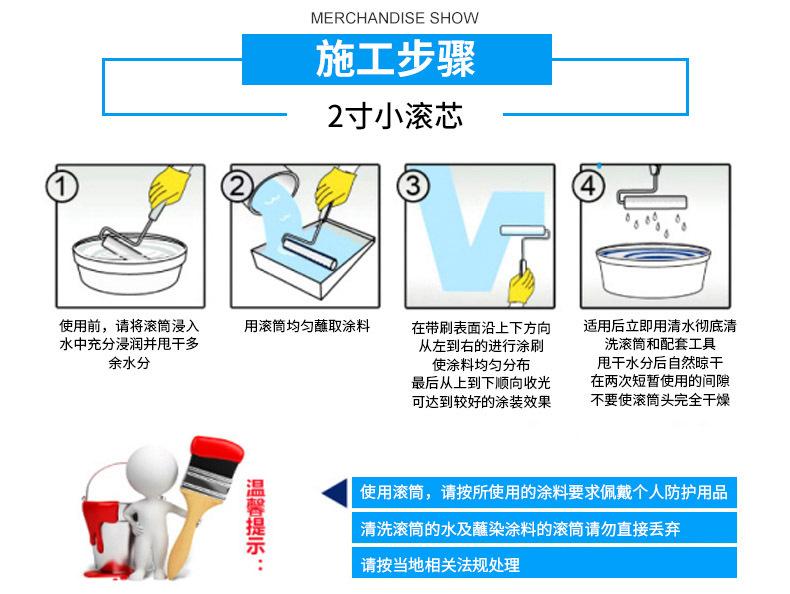 MERCHANDISE SHOW

施工步骤

2寸小滚芯

①

使用前，请将滚筒浸入水中充分浸润并甩干多余水分

②

用滚筒均匀蘸取涂料

③

在带刷表面沿上下方向从左到右的进行涂刷使涂料均匀分布最后从上到下顺向收光可达到较好的涂装效果

④

适用后立即用清水彻底清洗滚筒和配套工具甩干水分后自然晾干在两次短暂使用的间隙不要使滚筒头完全干燥

温馨提示：

使用滚筒，请按所使用的涂料要求佩戴个人防护用品

清洗滚筒的水及蘸染涂料的滚筒请勿直接丢弃

请按当地相关法规处理