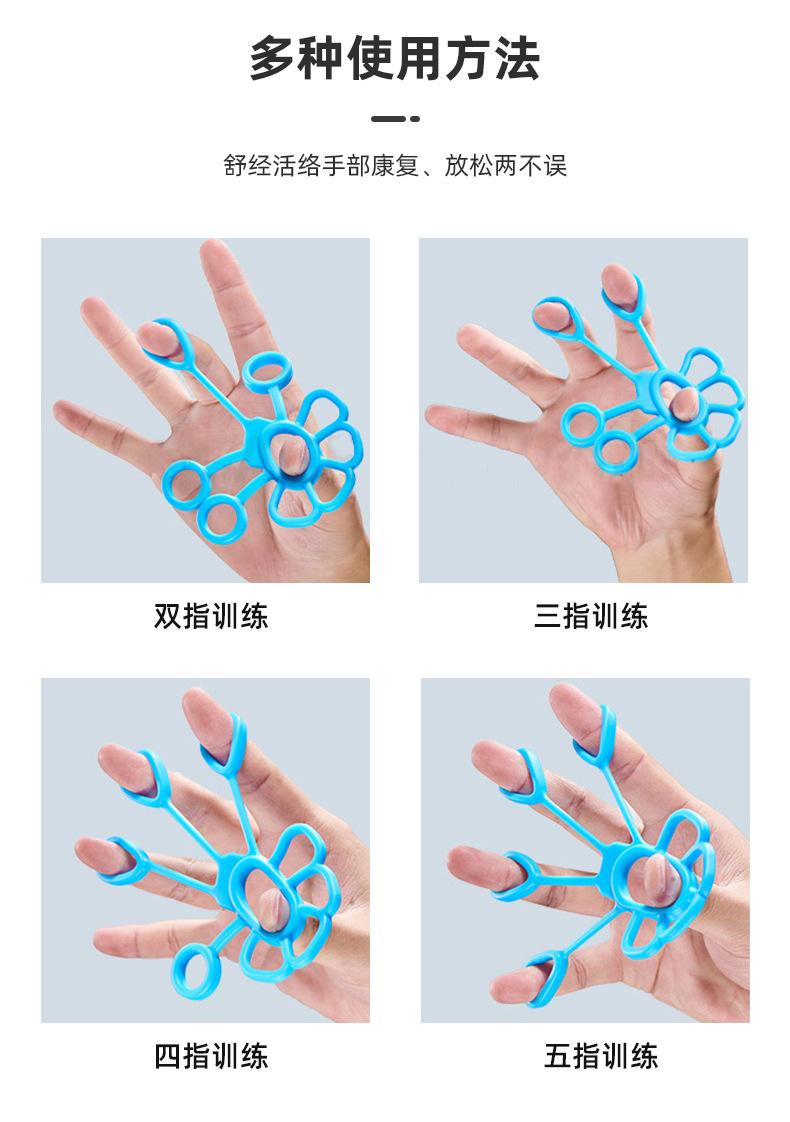 多种使用方法

舒经活络手部康复、放松两不误

双指训练

三指训练

四指训练

五指训练