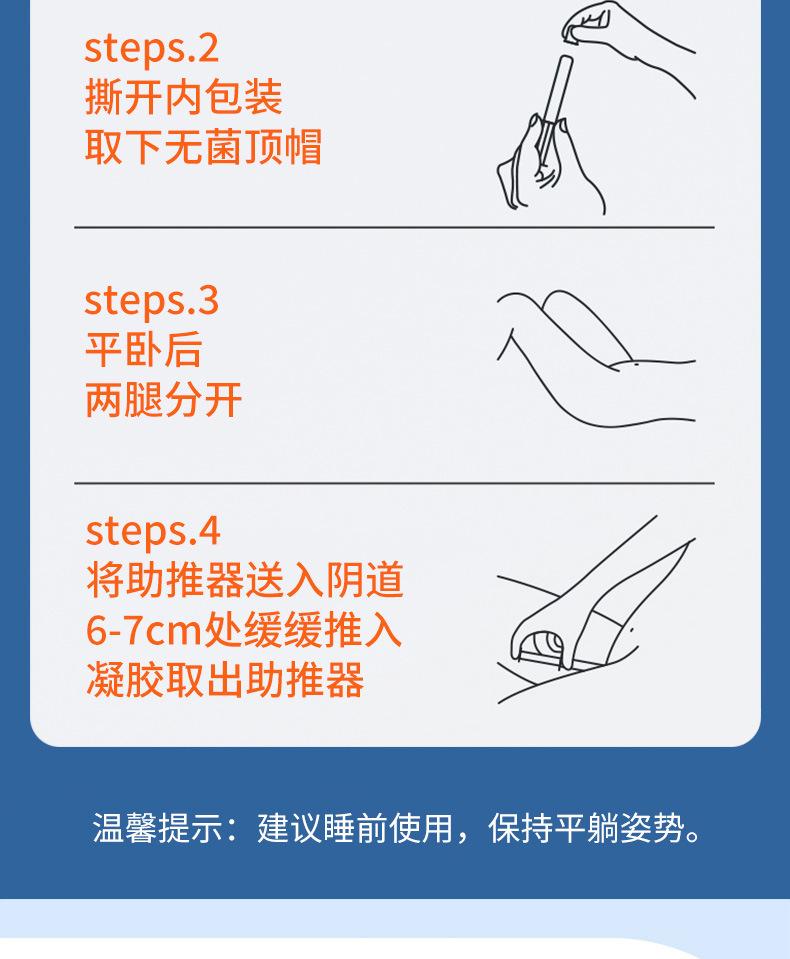 steps.2
撕开内包装
取下无菌顶帽

steps.3
平卧后
两腿分开

steps.4
将助推器送入阴道
6-7cm处缓缓推入
凝胶取出助推器

温馨提示：建议睡前使用，保持平躺姿势。