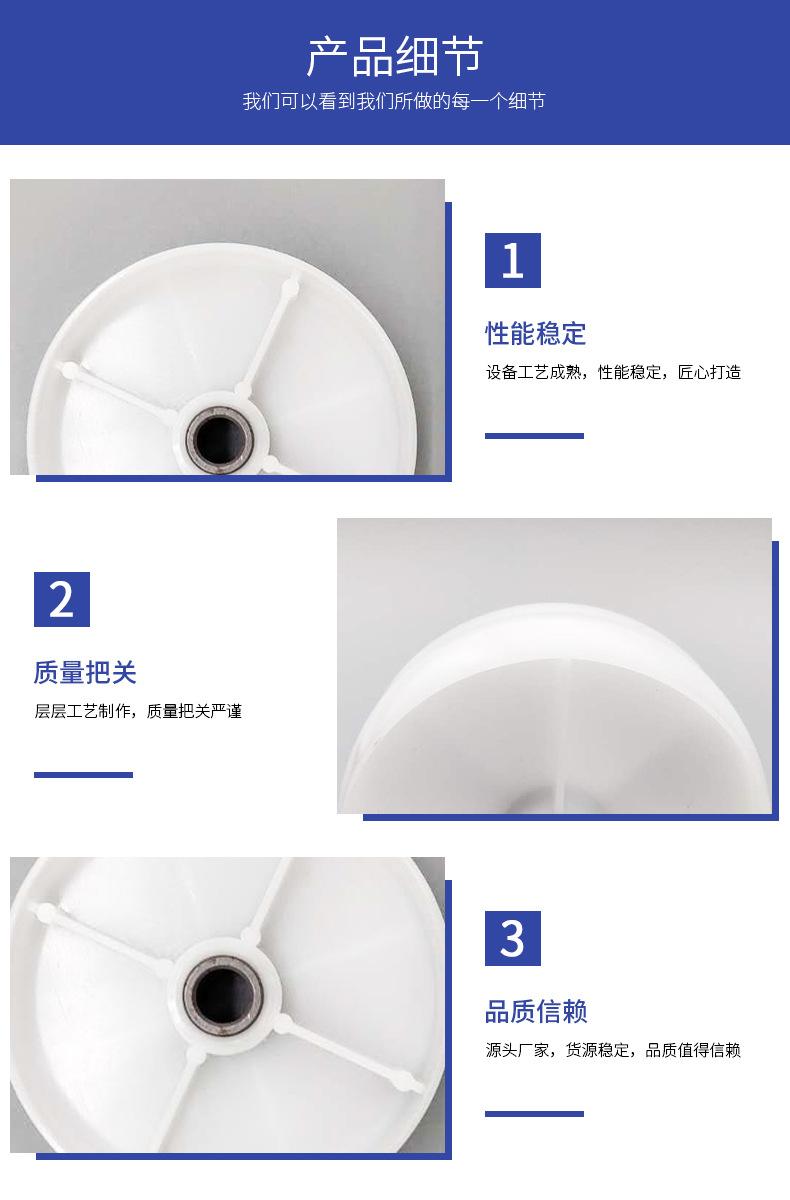 产品细节

我们可以看到我们所做的每一个细节

1

性能稳定

设备工艺成熟，性能稳定，匠心打造

2

质量把关

层层工艺制作，质量把关严谨

3

品质信赖

源头厂家，货源稳定，品质值得信赖