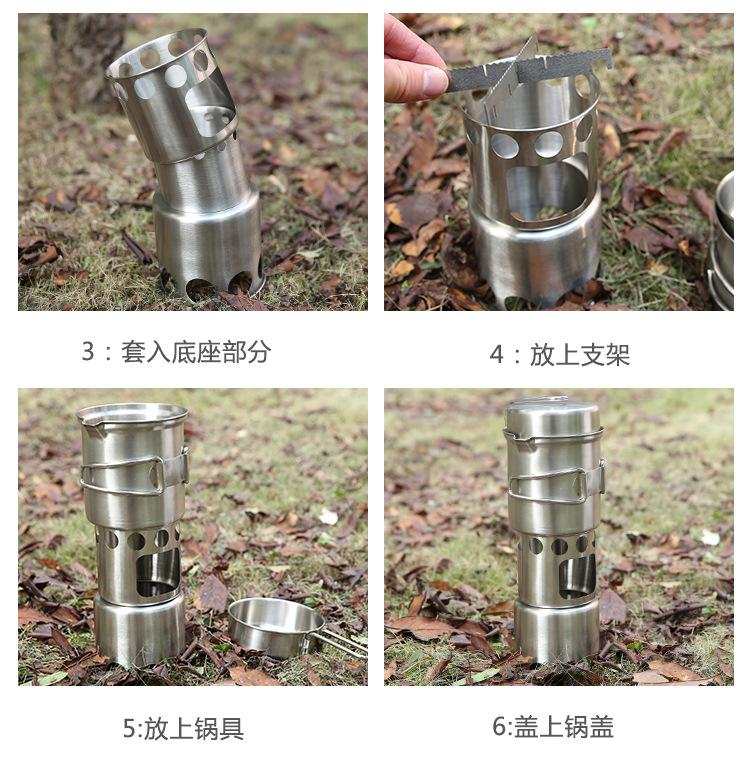 3：套入底座部分

4：放上支架

5:放上锅具

6:盖上锅盖