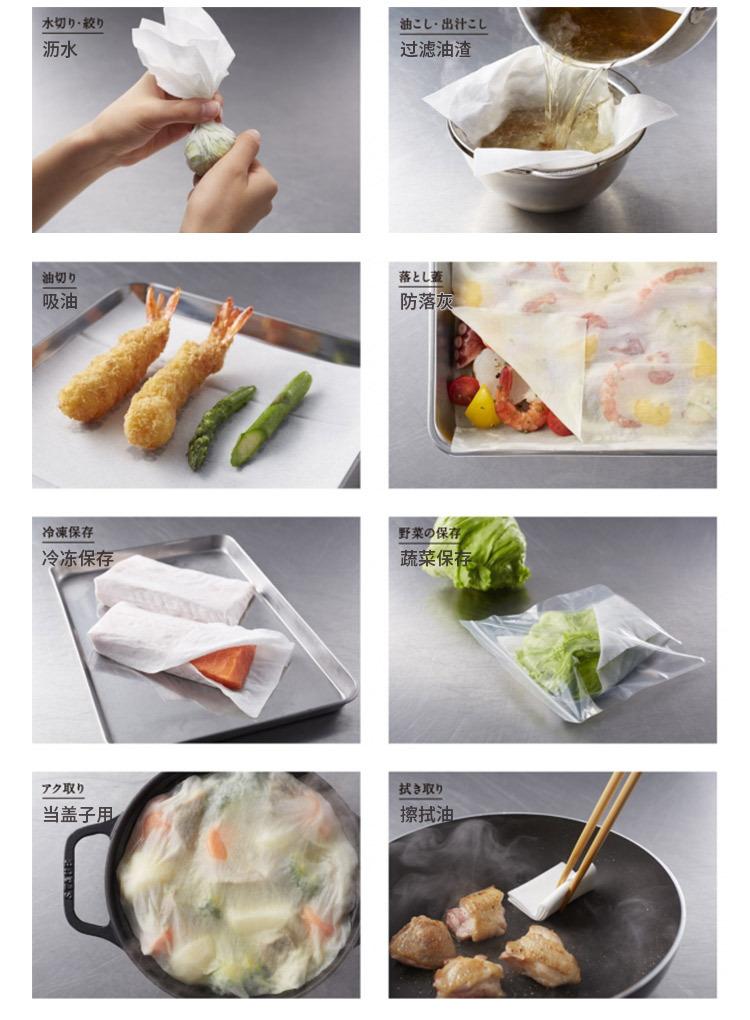 水切り・絞り
沥水

油こし・出汁こし
过滤油渣

油切り
吸油

落とし蓋
防落灰

冷凍保存
冷冻保存

野菜の保存
蔬菜保存

アク取り
当盖子用

拭き取り
擦拭油