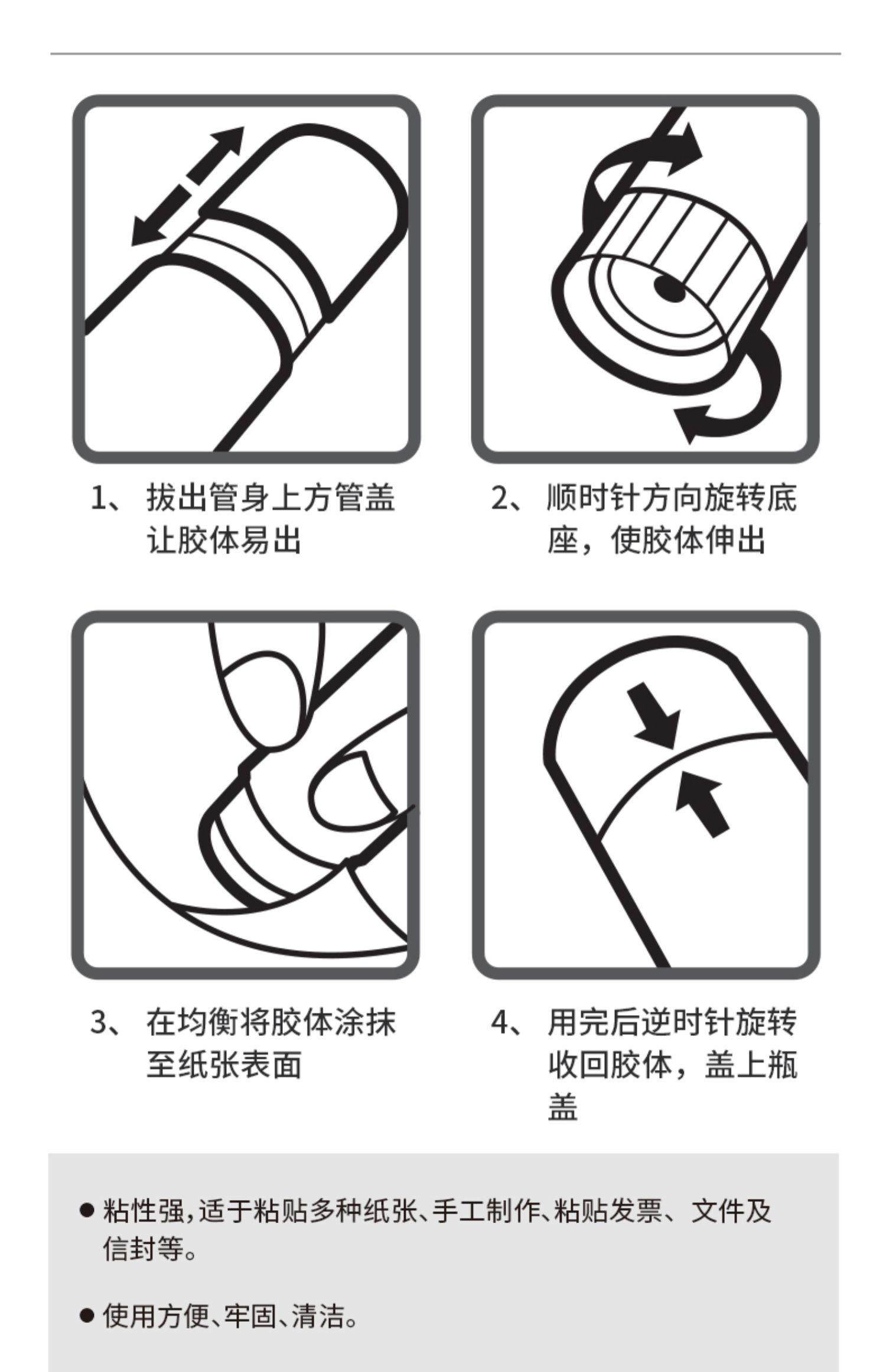 1、 拔出管身上方管盖让胶体易出

2、 顺时针方向旋转底座，使胶体伸出

3、 在均衡将胶体涂抹至纸张表面

4、 用完后逆时针旋转收回胶体，盖上瓶盖

● 粘性强，适于粘贴多种纸张、手工制作、粘贴发票、文件及信封等。

● 使用方便、牢固、清洁。