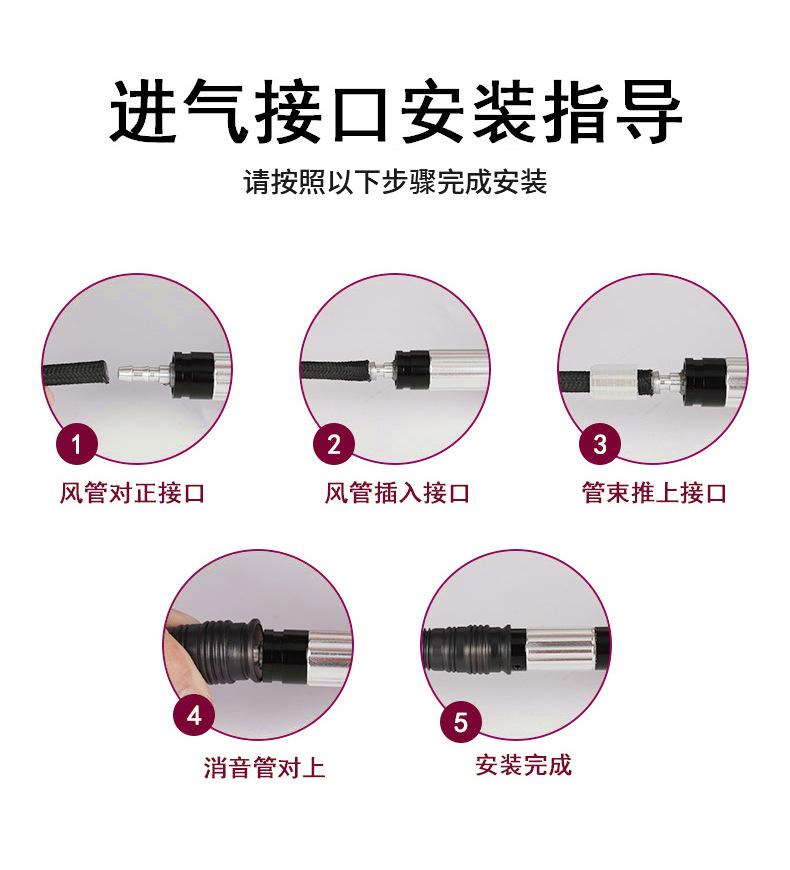 进气接口安装指导

请按照以下步骤完成安装

1
风管对正接口

2
风管插入接口

3
管束推上接口

4
消音管对上

5
安装完成