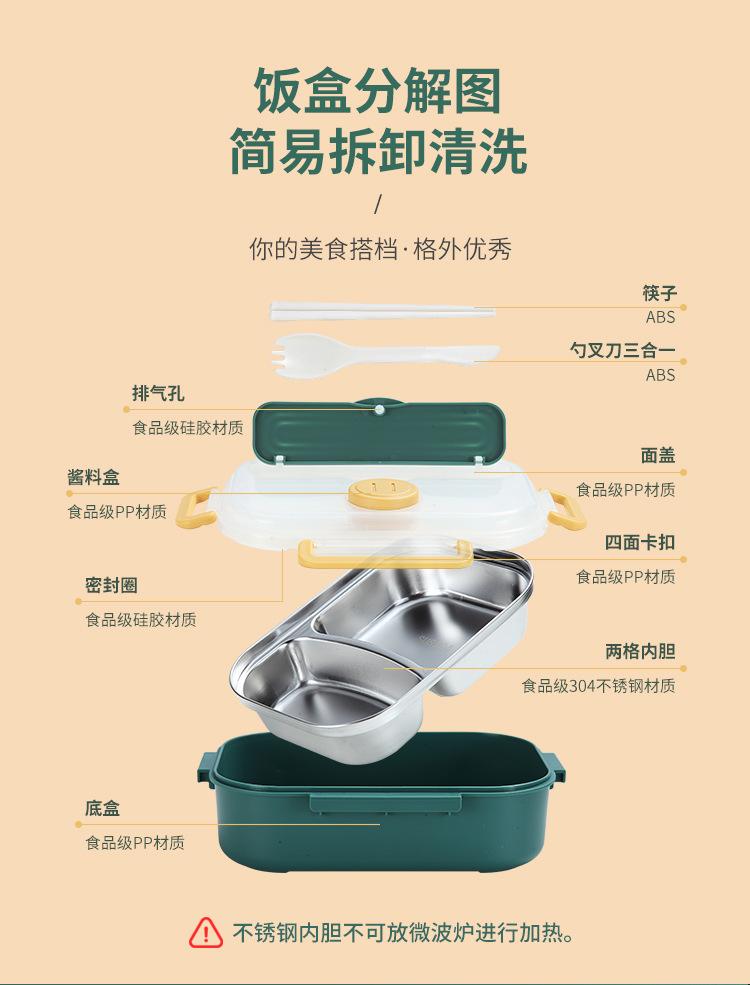 饭盒分解图
简易拆卸清洗

/

你的美食搭档·格外优秀

筷子
ABS

勺叉刀三合一
ABS

排气孔
食品级硅胶材质

面盖
食品级PP材质

酱料盒
食品级PP材质

四面卡扣
食品级PP材质

密封圈
食品级硅胶材质

两格内胆
食品级304不锈钢材质

底盒
食品级PP材质

不锈钢内胆不可放微波炉进行加热。