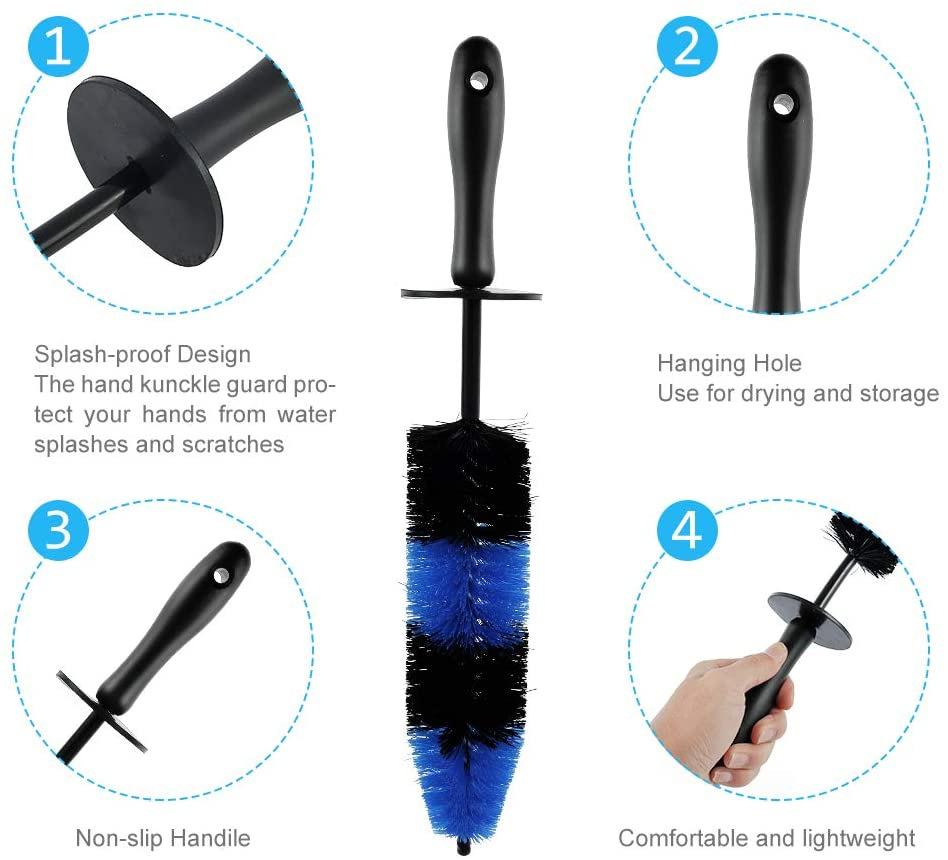 1

Splash-proof Design
The hand kunckle guard protect your hands from water splashes and scratches

2

Hanging Hole
Use for drying and storage

3

Non-slip Handile

4

Comfortable and lightweight