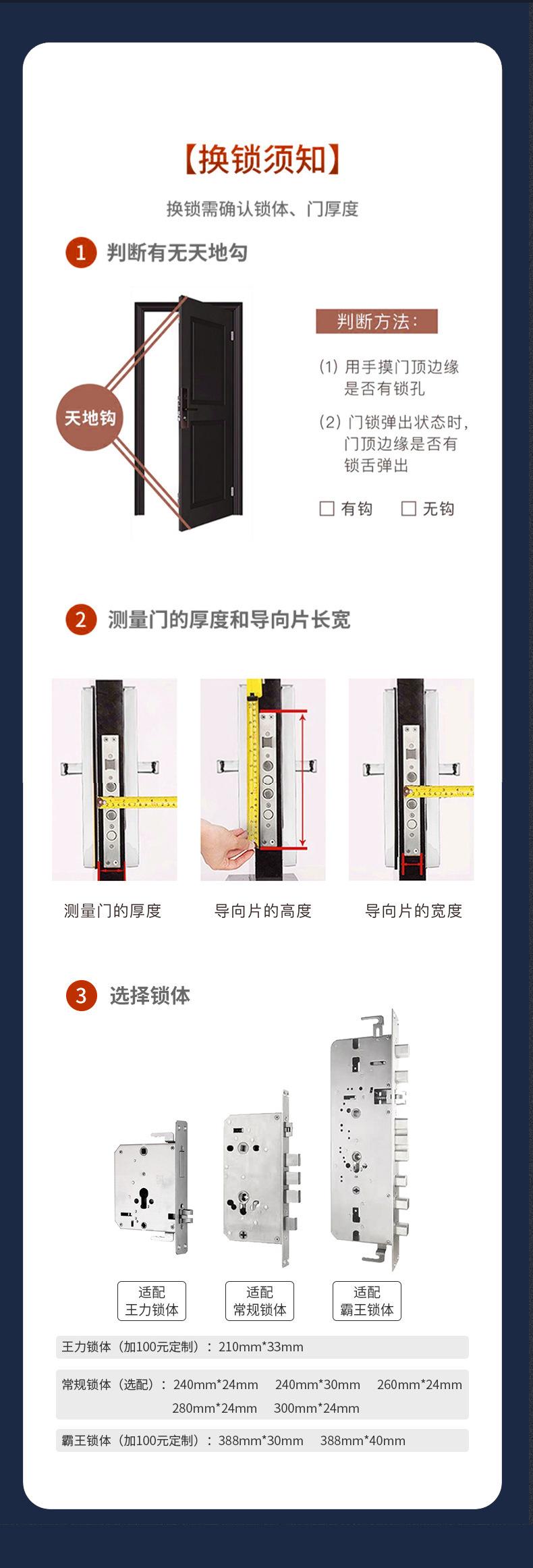 【换锁须知】

换锁需确认锁体、门厚度

1 判断有无天地勾

天地钩

判断方法：

(1) 用手摸门顶边缘是否有锁孔

(2) 门锁弹出状态时，门顶边缘是否有锁舌弹出

☐ 有钩 ☐ 无钩

2 测量门的厚度和导向片长宽

测量门的厚度

导向片的高度

导向片的宽度

3 选择锁体

适配
王力锁体

适配
常规锁体

适配
霸王锁体

王力锁体（加100元定制）：210mm*33mm

常规锁体（选配）：240mm*24mm 240mm*30mm 260mm*24mm 280mm*24mm 300mm*24mm

霸王锁体（加100元定制）：388mm*30mm 388mm*40mm