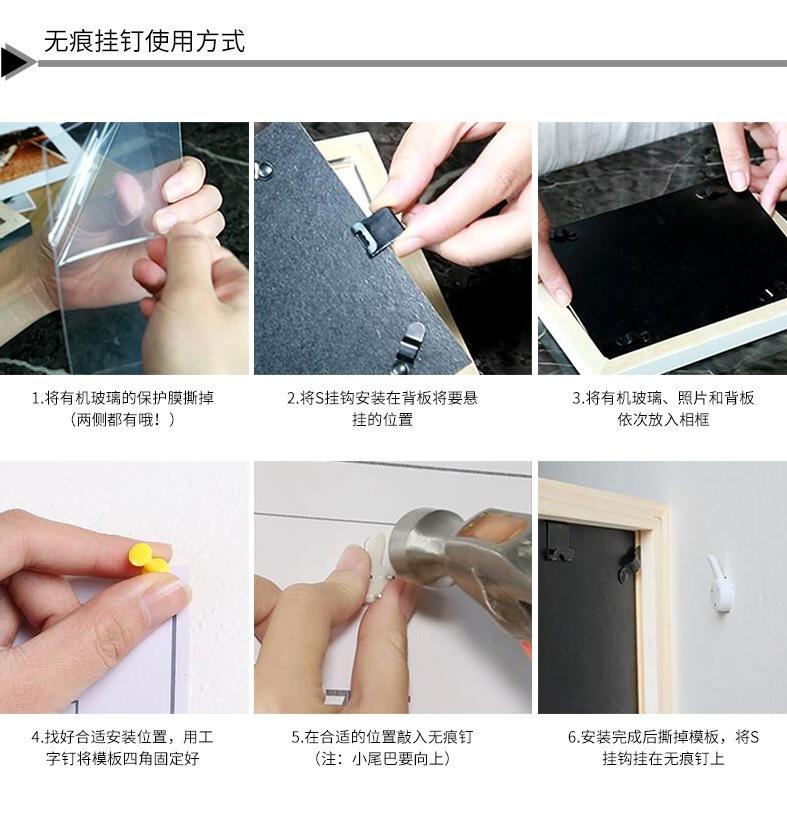 无痕挂钉使用方式

1.将有机玻璃的保护膜撕掉（两侧都有哦！）

2.将S挂钩安装在背板将要悬挂的位置

3.将有机玻璃、照片和背板依次放入相框

4.找好合适安装位置，用工字钉将模板四角固定好

5.在合适的位置敲入无痕钉（注：小尾巴要向上）

6.安装完成后撕掉模板，将S挂钩挂在无痕钉上