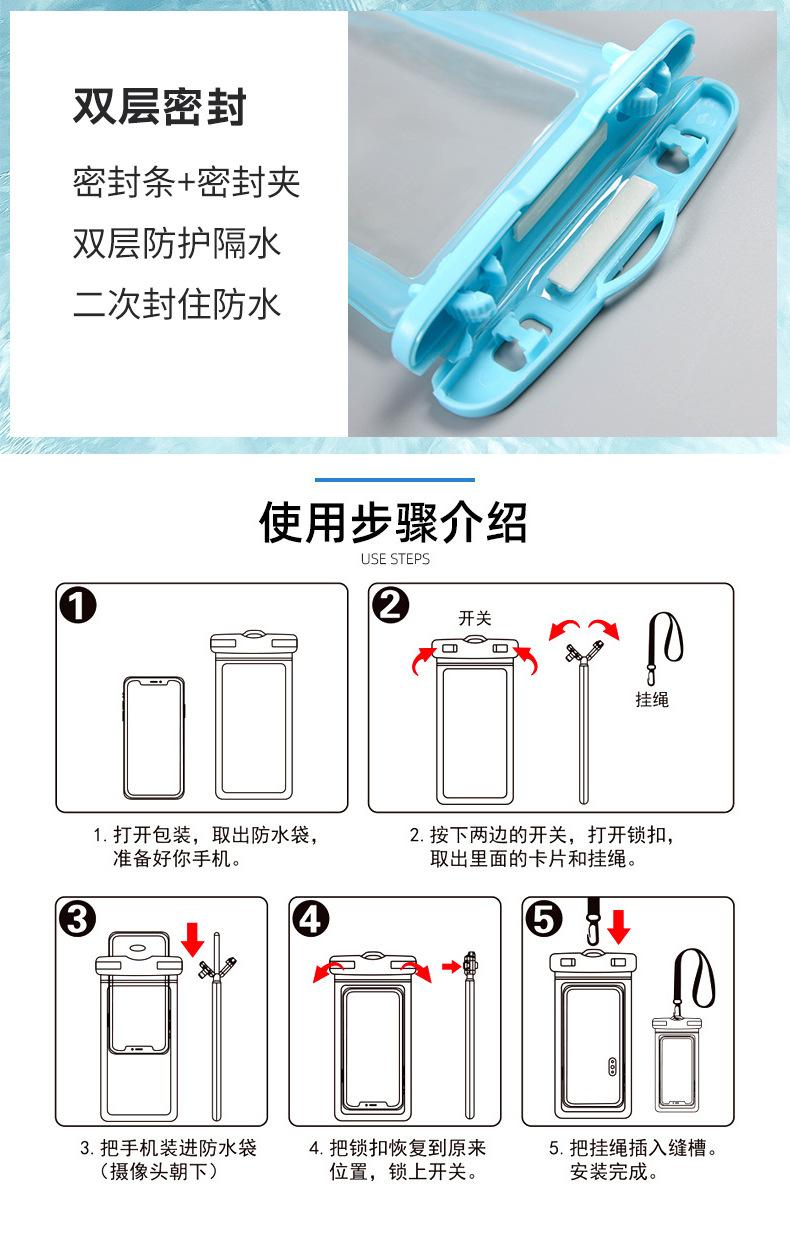 双层密封

密封条+密封夹

双层防护隔水

二次封住防水

使用步骤介绍

USE STEPS

1

2

开关

挂绳

1. 打开包装，取出防水袋，准备好你手机。

2. 按下两边的开关，打开锁扣，取出里面的卡片和挂绳。

3

4

5

3. 把手机装进防水袋（摄像头朝下）

4. 把锁扣恢复到原来位置，锁上开关。

5. 把挂绳插入缝槽。安装完成。