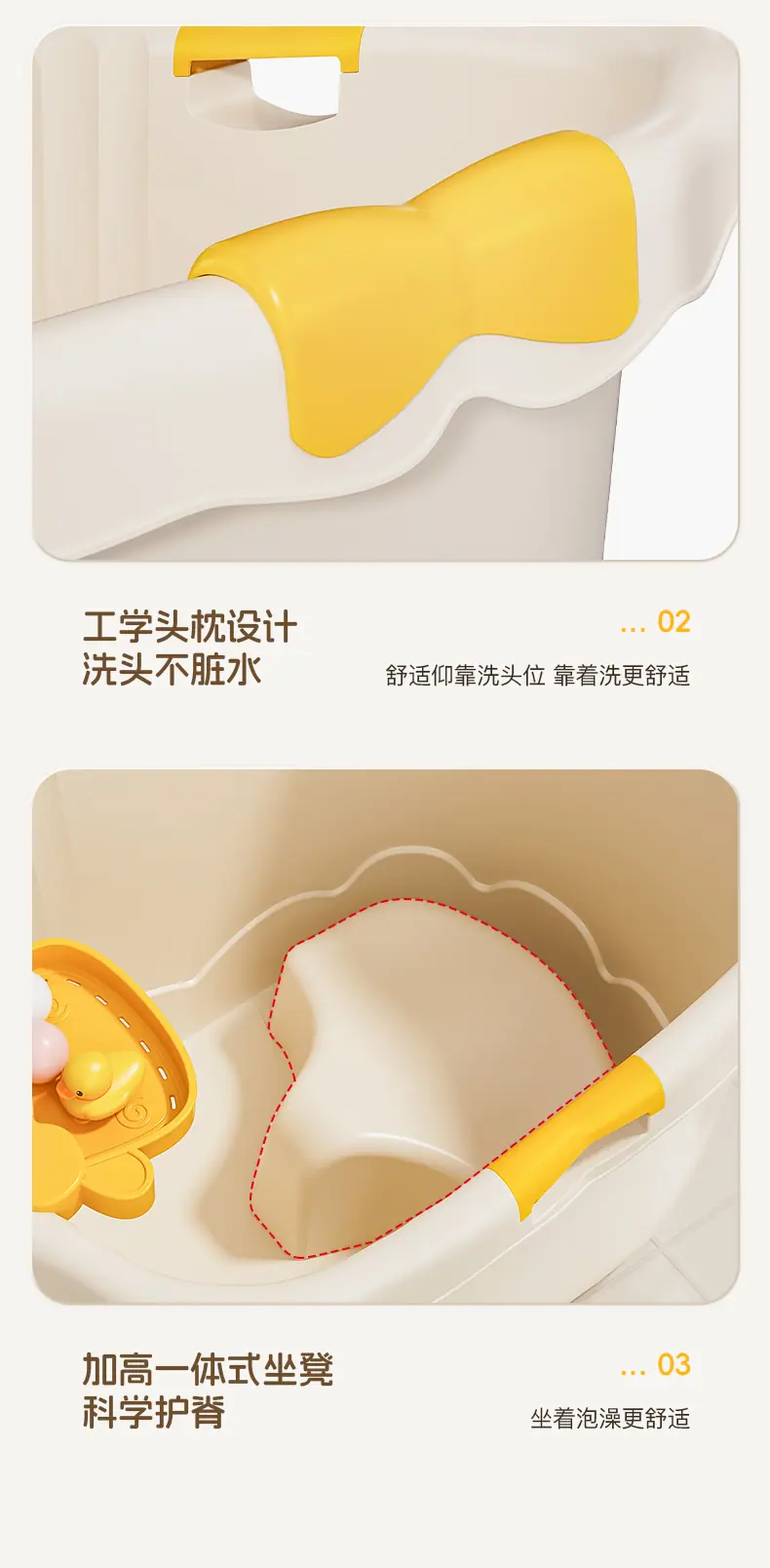 工学头枕设计
洗头不脏水

... 02

舒适仰靠洗头位 靠着洗更舒适

加高一体式坐凳
科学护脊

... 03

坐着泡澡更舒适