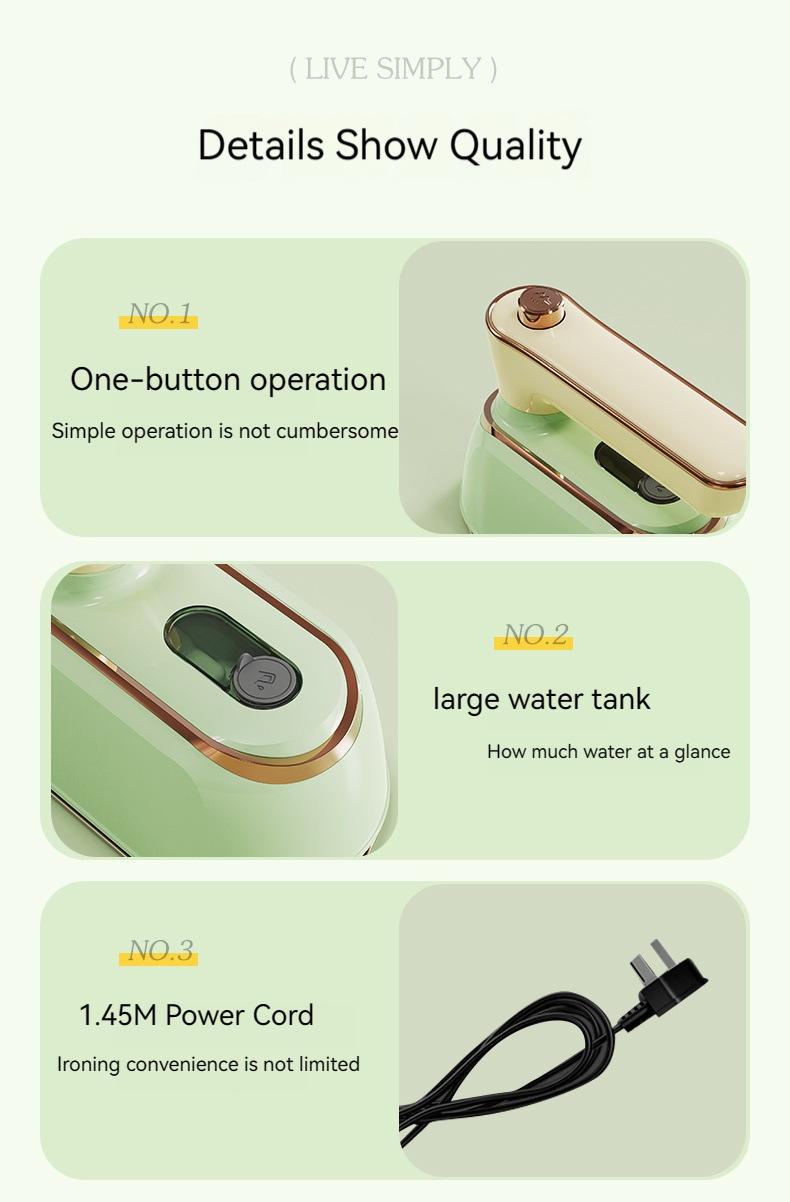 ( LIVE SIMPLY )

Details Show Quality

NO.1

One-button operation

Simple operation is not cumbersome

NO.2

large water tank

How much water at a glance

NO.3

1.45M Power Cord

Ironing convenience is not limited