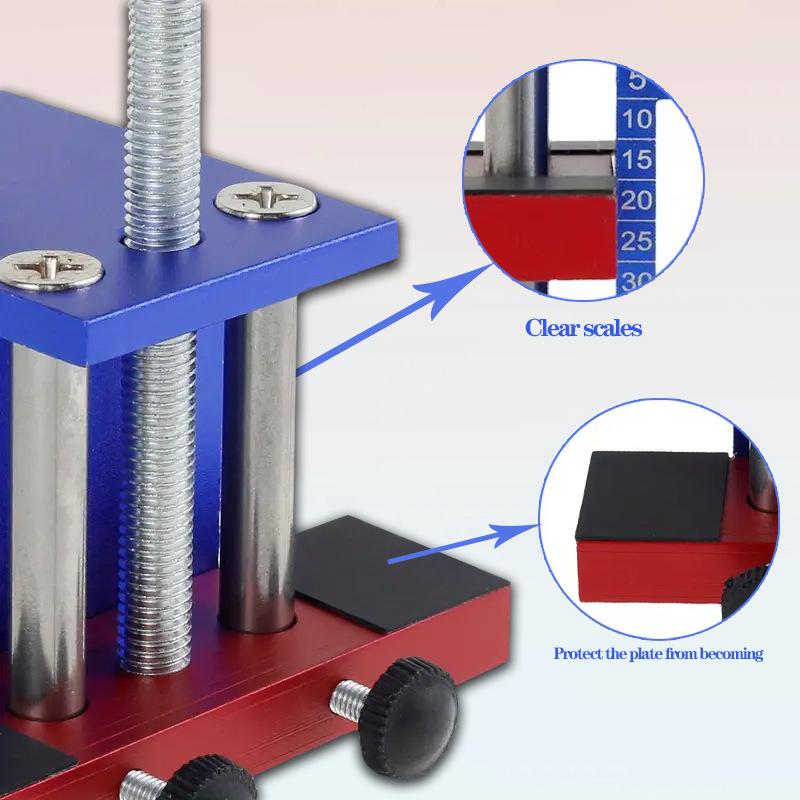 5
10
15
20
25
30

Clear scales

Protect the plate from becoming