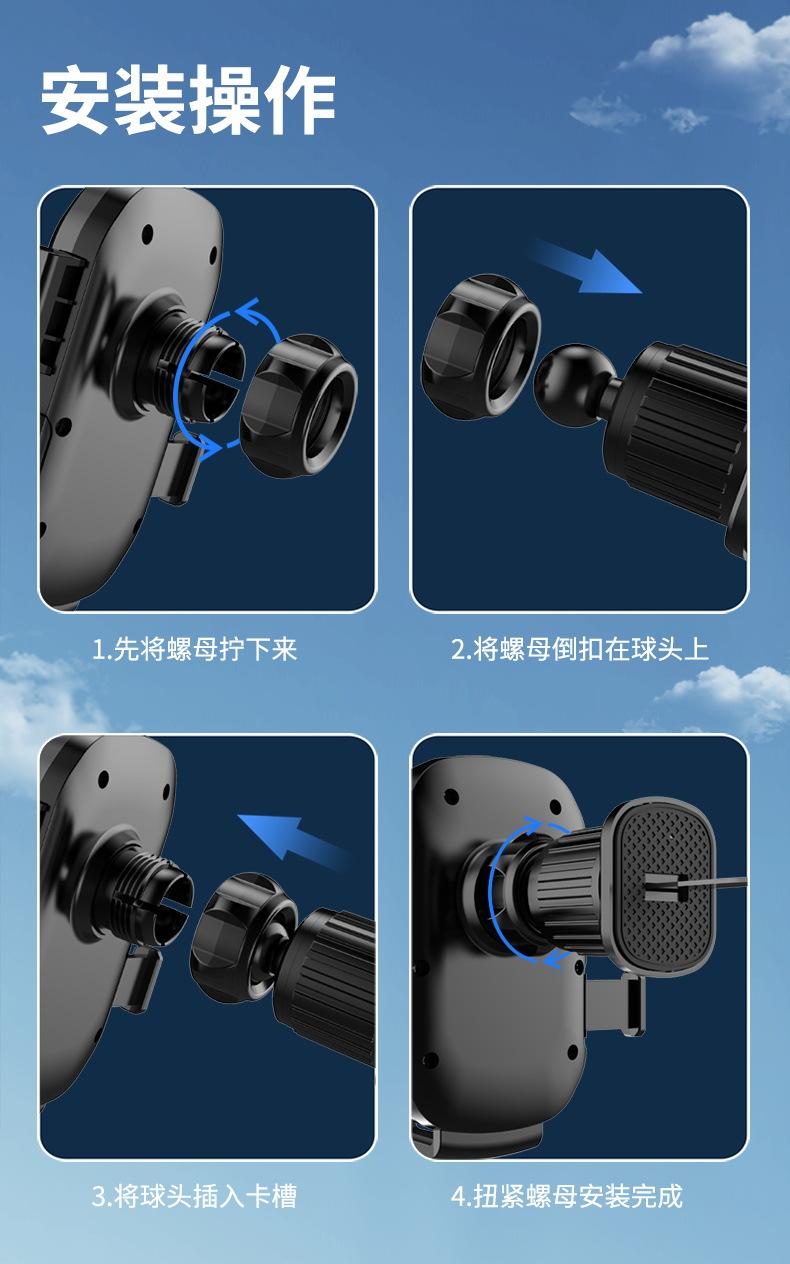 安装操作

1.先将螺母拧下来

2.将螺母倒扣在球头上

3.将球头插入卡槽

4.扭紧螺母安装完成