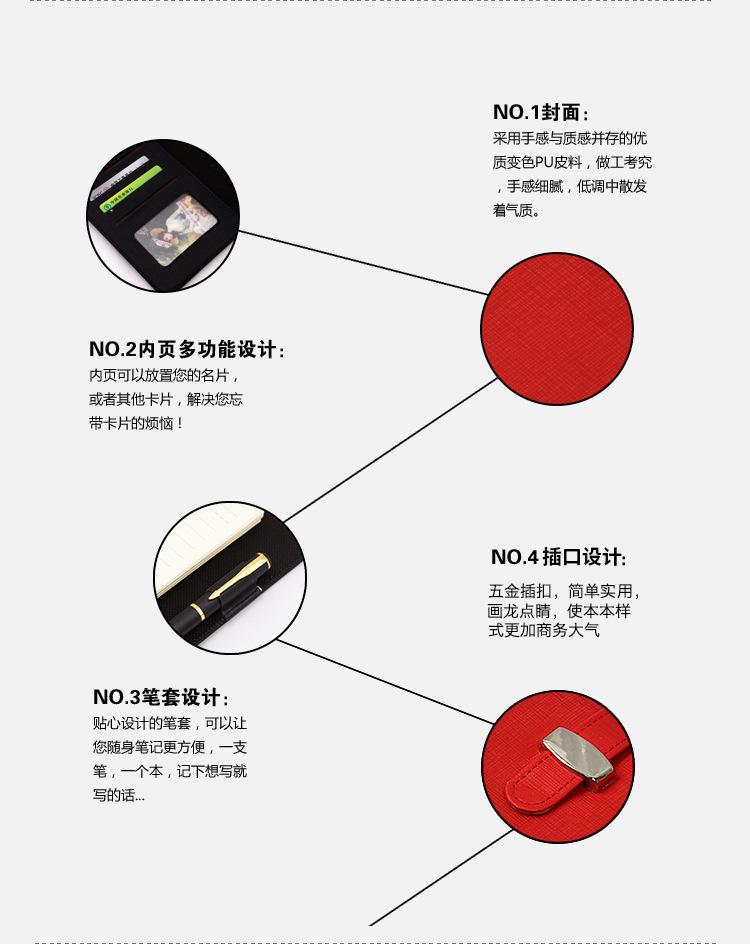 NO.1封面：
采用手感与质感并存的优质变色PU皮料，做工考究，手感细腻，低调中散发着气质。

NO.2内页多功能设计：
内页可以放置您的名片，或者其他卡片，解决您忘带卡片的烦恼！

NO.4 插口设计：
五金插扣，简单实用，画龙点睛，使本本样式更加商务大气

NO.3笔套设计：
贴心设计的笔套，可以让您随身笔记更方便，一支笔，一个本，记下想写就写的话...