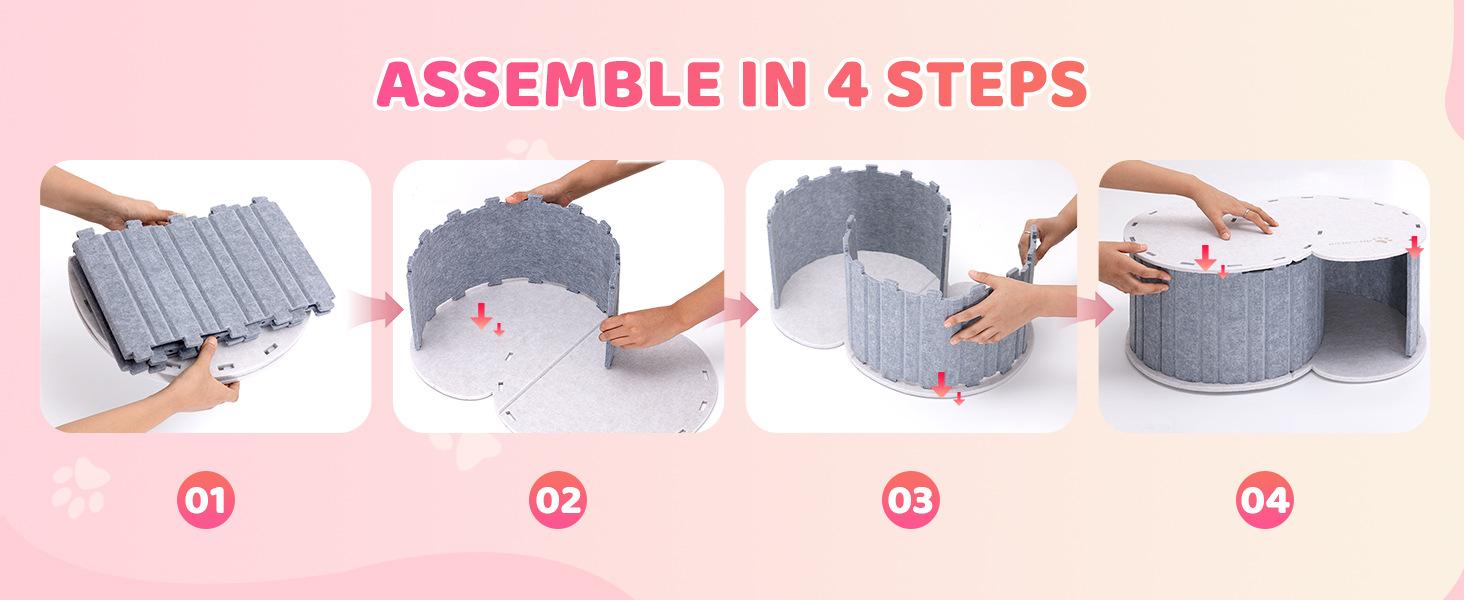 ASSEMBLE IN 4 STEPS

01

02

03

04