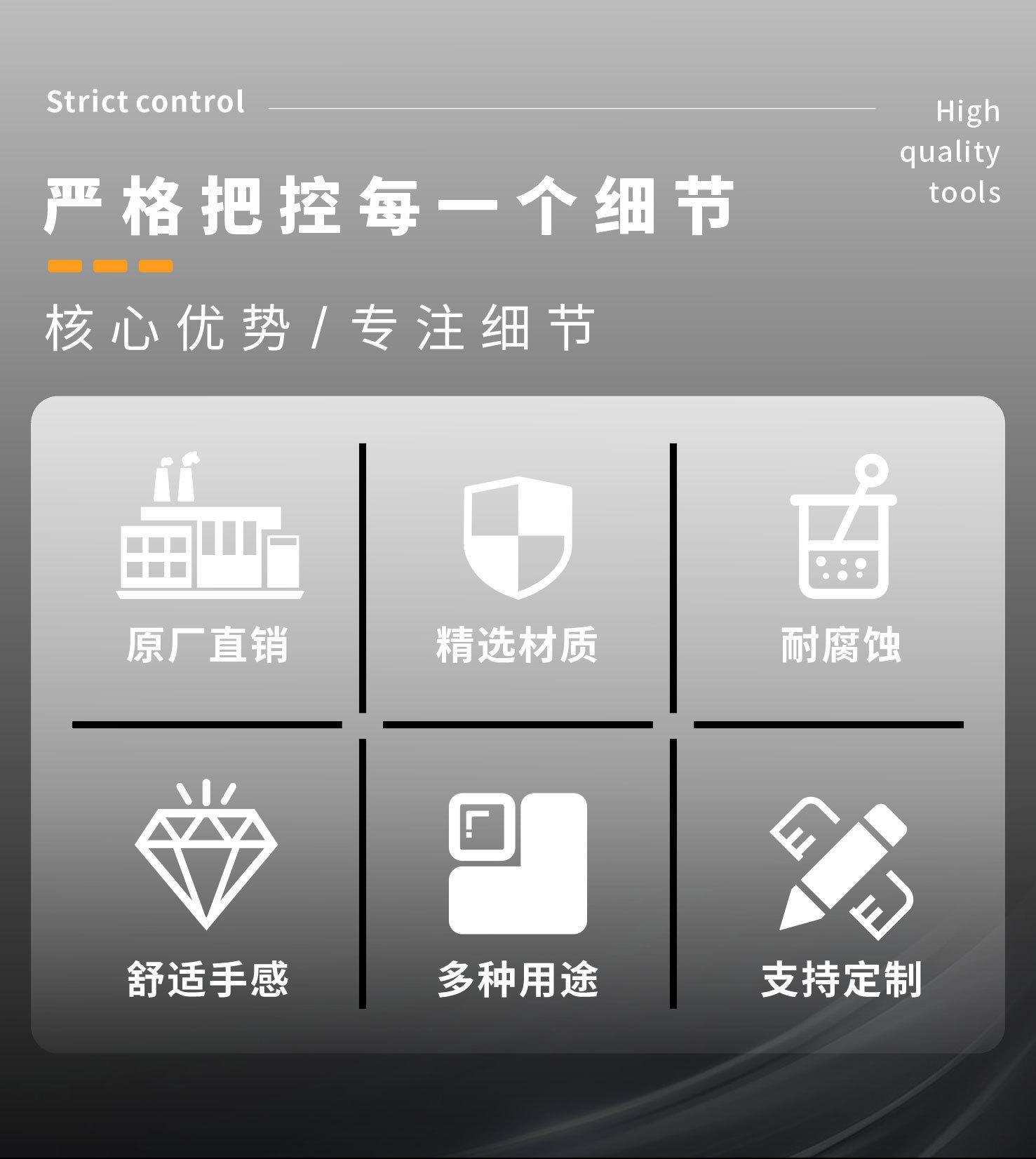 Strict control

High
quality
tools

严格把控每一个细节

核心优势/专注细节

原厂直销

精选材质

耐腐蚀

舒适手感

多种用途

支持定制