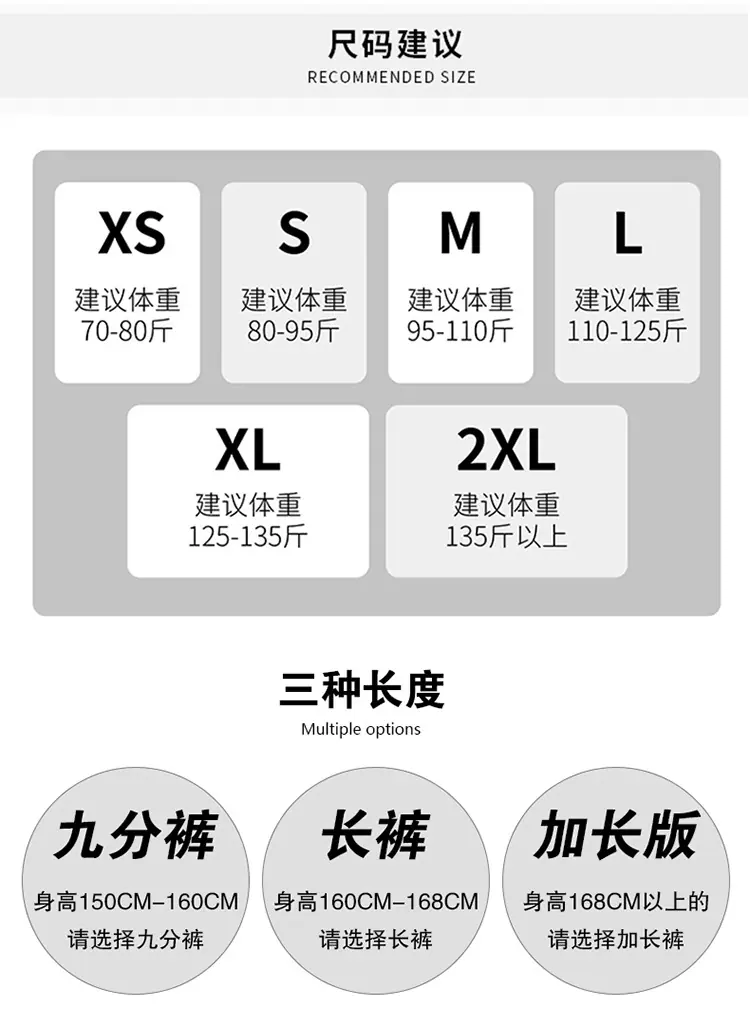 尺码建议
RECOMMENDED SIZE

XS
建议体重
70-80斤

S
建议体重
80-95斤

M
建议体重
95-110斤

L
建议体重
110-125斤

XL
建议体重
125-135斤

2XL
建议体重
135斤以上

三种长度
Multiple options

九分裤
身高150CM–160CM
请选择九分裤

长裤
身高160CM–168CM
请选择长裤

加长版
身高168CM以上的
请选择加长裤