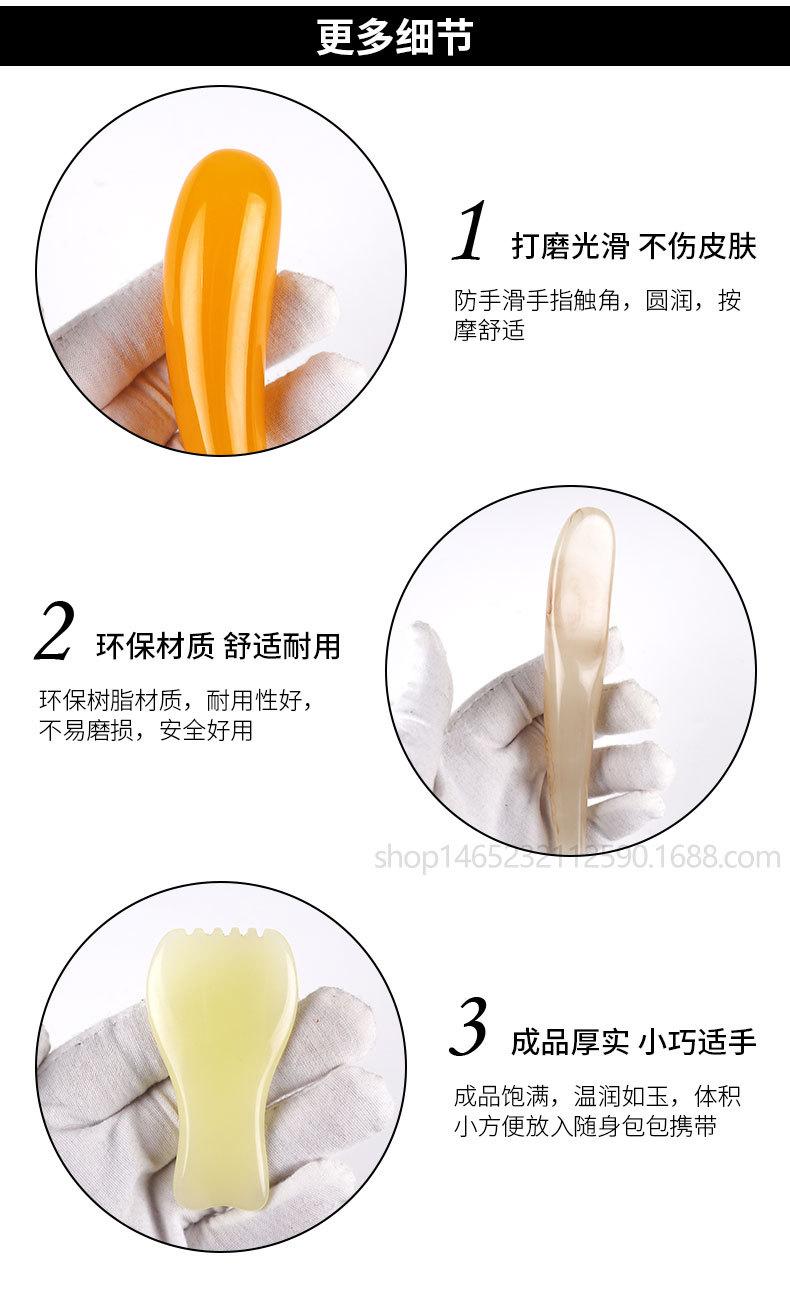 更多细节

1 打磨光滑 不伤皮肤

防手滑手指触角，圆润，按摩舒适

2 环保材质 舒适耐用

环保树脂材质，耐用性好，不易磨损，安全好用

shop1465232112590.1688.com

3 成品厚实 小巧适手

成品饱满，温润如玉，体积小方便放入随身包包携带