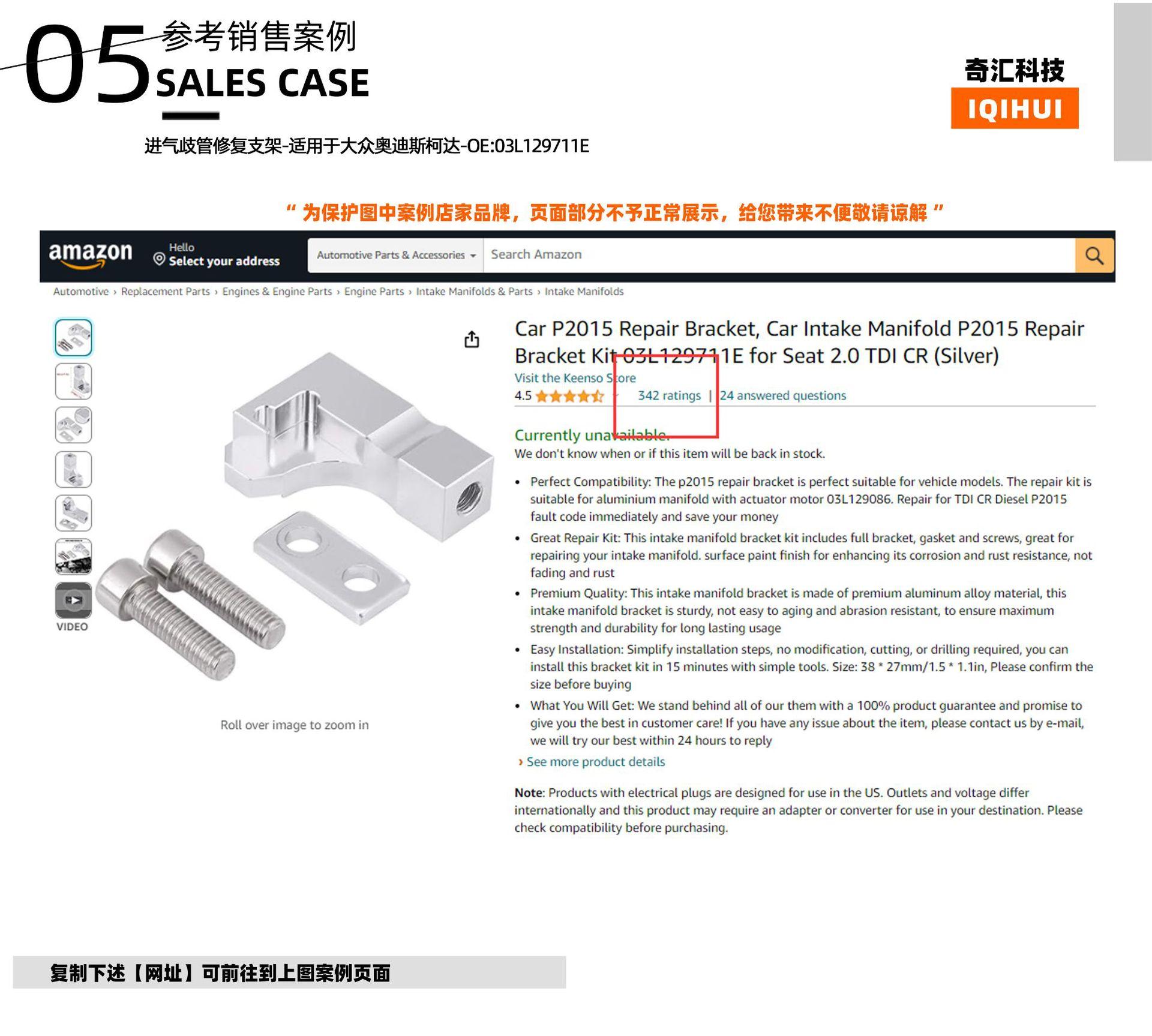 05 参考销售案例
SALES CASE

奇汇科技
IQIHUI

进气歧管修复支架-适用于大众奥迪斯柯达-OE:03L129711E

“ 为保护图中案例店家品牌，页面部分不予正常展示，给您带来不便敬请谅解 ”

amazon Hello Select your address Automotive Parts & Accessories Search Amazon

Automotive › Replacement Parts › Engines & Engine Parts › Engine Parts › Intake Manifolds & Parts › Intake Manifolds

VIDEO

Roll over image to zoom in

Car P2015 Repair Bracket, Car Intake Manifold P2015 Repair Bracket Kit 03L129711E for Seat 2.0 TDI CR (Silver)
Visit the Keenso Store
4.5 342 ratings | 24 answered questions

Currently unavailable.
We don't know when or if this item will be back in stock.

• Perfect Compatibility: The p2015 repair bracket is perfect suitable for vehicle models. The repair kit is suitable for aluminium manifold with actuator motor 03L129086. Repair for TDI CR Diesel P2015 fault code immediately and save your money
• Great Repair Kit: This intake manifold bracket kit includes full bracket, gasket and screws, great for repairing your intake manifold. surface paint finish for enhancing its corrosion and rust resistance, not fading and rust
• Premium Quality: This intake manifold bracket is made of premium aluminum alloy material, this intake manifold bracket is sturdy, not easy to aging and abrasion resistant, to ensure maximum strength and durability for long lasting usage
• Easy Installation: Simplify installation steps, no modification, cutting, or drilling required, you can install this bracket kit in 15 minutes with simple tools. Size: 38 * 27mm/1.5 * 1.1in, Please confirm the size before buying
• What You Will Get: We stand behind all of our them with a 100% product guarantee and promise to give you the best in customer care! If you have any issue about the item, please contact us by e-mail, we will try our best within 24 hours to reply
› See more product details

Note: Products with electrical plugs are designed for use in the US. Outlets and voltage differ internationally and this product may require an adapter or converter for use in your destination. Please check compatibility before purchasing.

复制下述【网址】可前往到上图案例页面