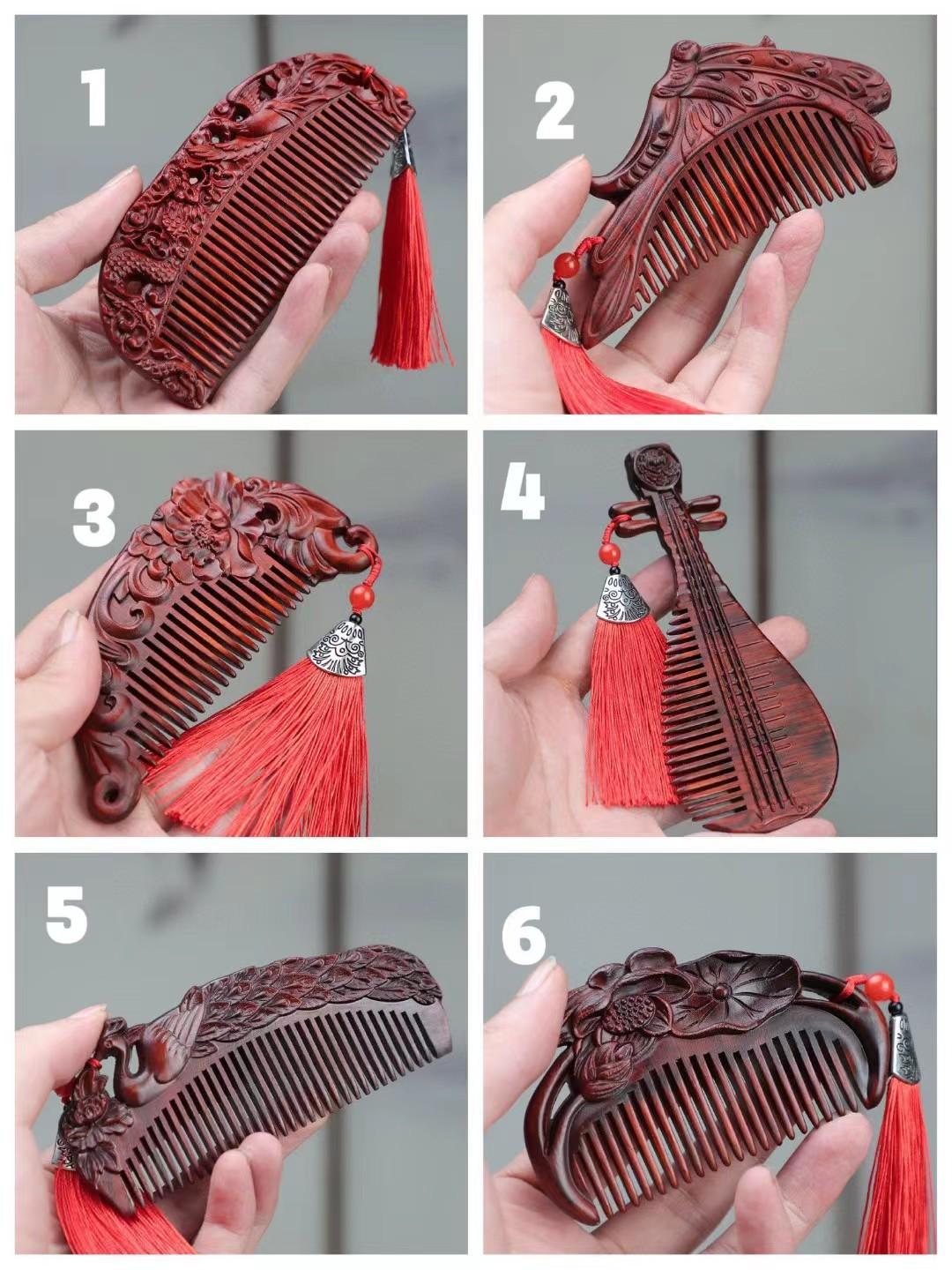 1

2

3

4

5

6