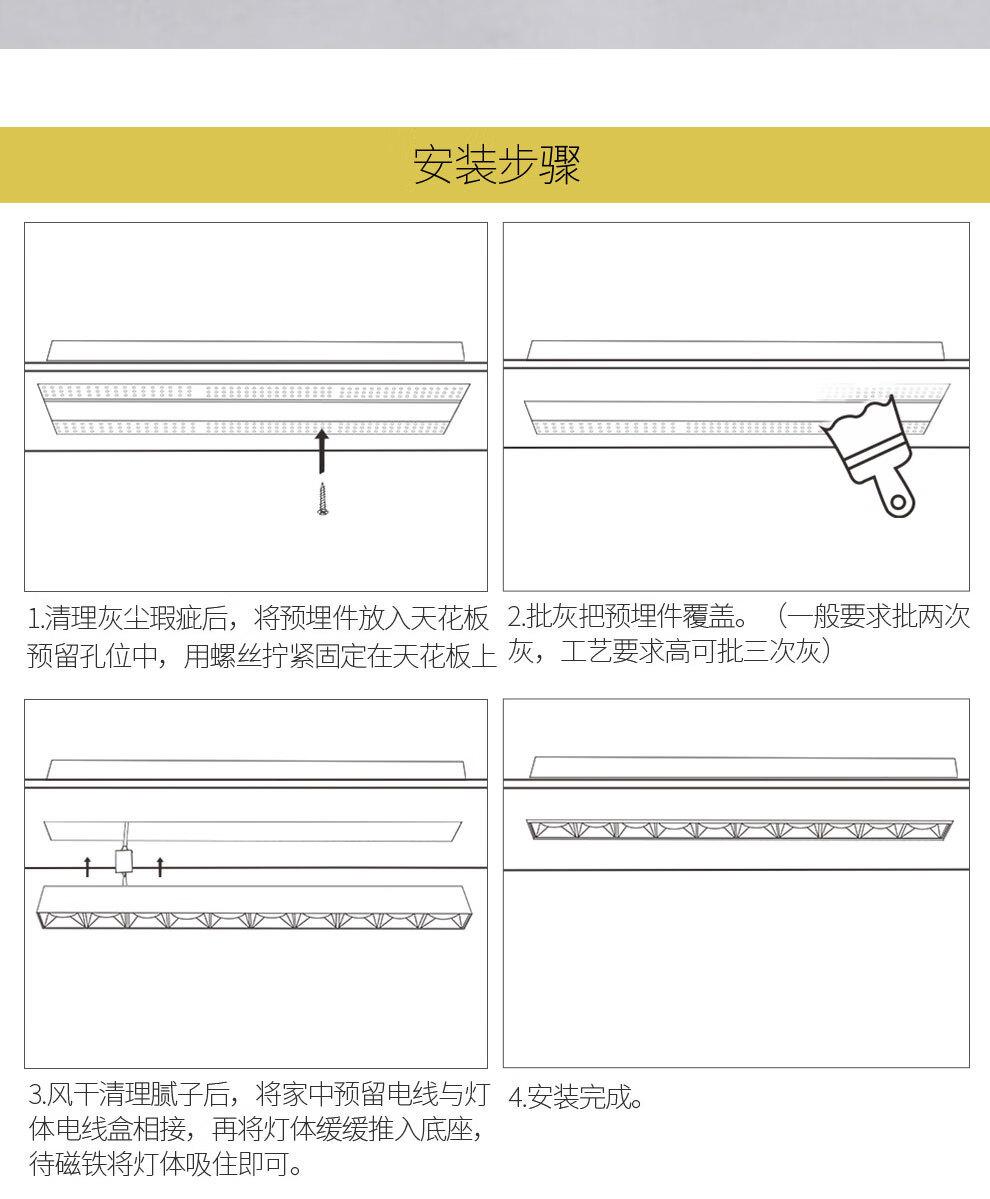 安装步骤

1.清理灰尘瑕疵后，将预埋件放入天花板预留孔位中，用螺丝拧紧固定在天花板上

2.批灰把预埋件覆盖。（一般要求批两次灰，工艺要求高可批三次灰）

3.风干清理腻子后，将家中预留电线与灯体电线盒相接，再将灯体缓缓推入底座，待磁铁将灯体吸住即可。

4.安装完成。