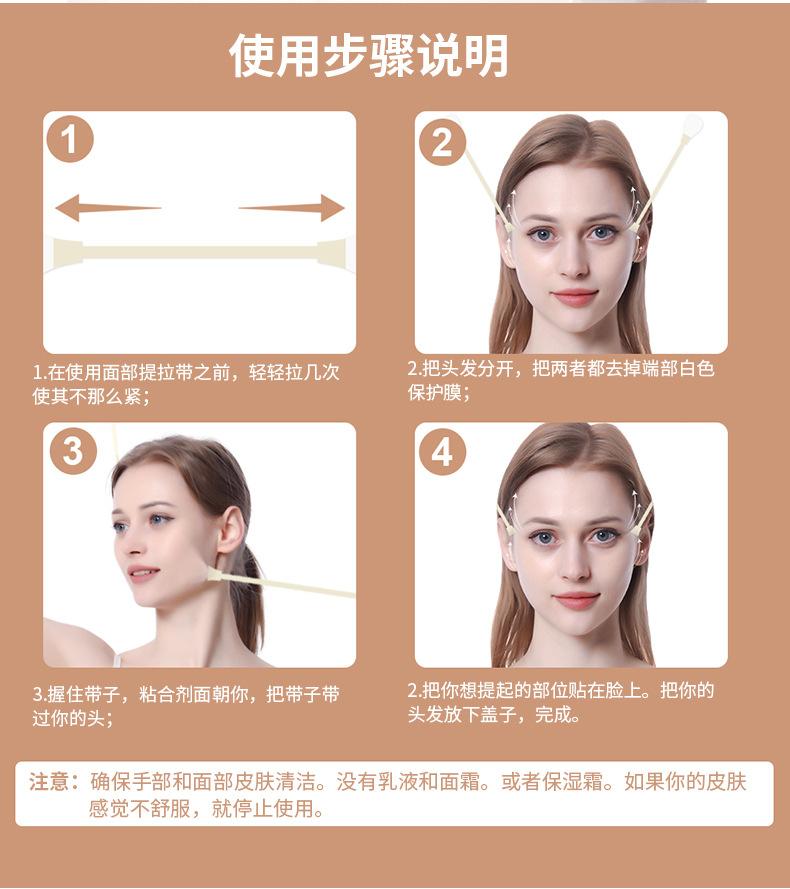 使用步骤说明

1

1.在使用面部提拉带之前，轻轻拉几次使其不那么紧；

2

2.把头发分开，把两者都去掉端部白色保护膜；

3

3.握住带子，粘合剂面朝你，把带子带过你的头；

4

2.把你想提起的部位贴在脸上。把你的头发放下盖子，完成。

注意：确保手部和面部皮肤清洁。没有乳液和面霜。或者保湿霜。如果你的皮肤感觉不舒服，就停止使用。