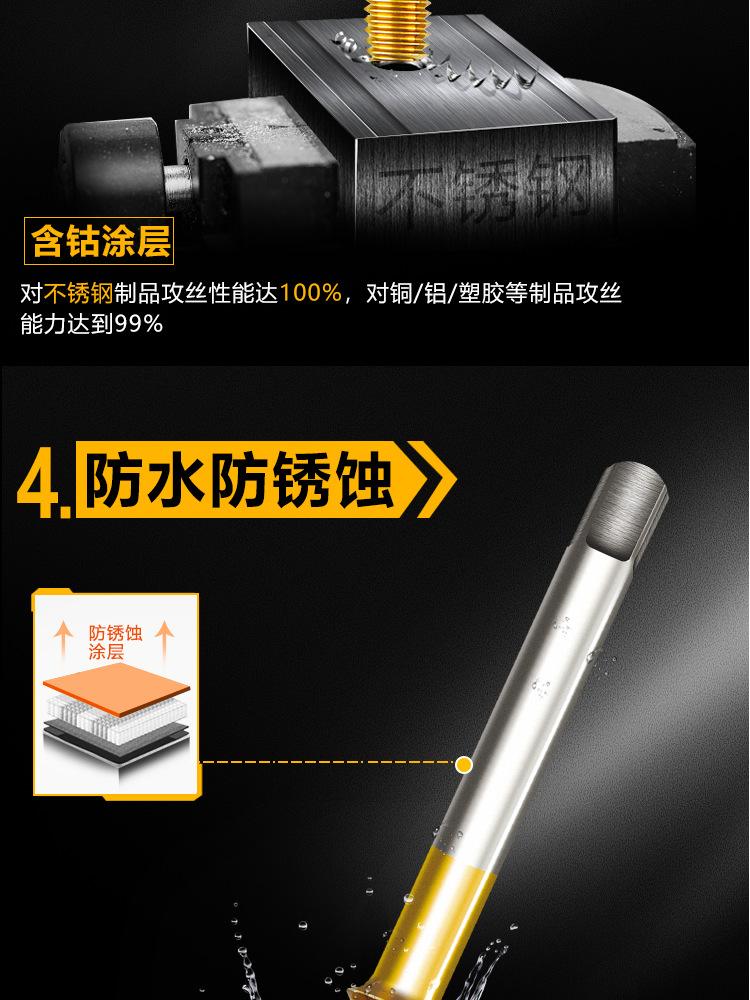 不锈钢

含钴涂层

对不锈钢制品攻丝性能达100%，对铜/铝/塑胶等制品攻丝能力达到99%

4. 防水防锈蚀

防锈蚀涂层