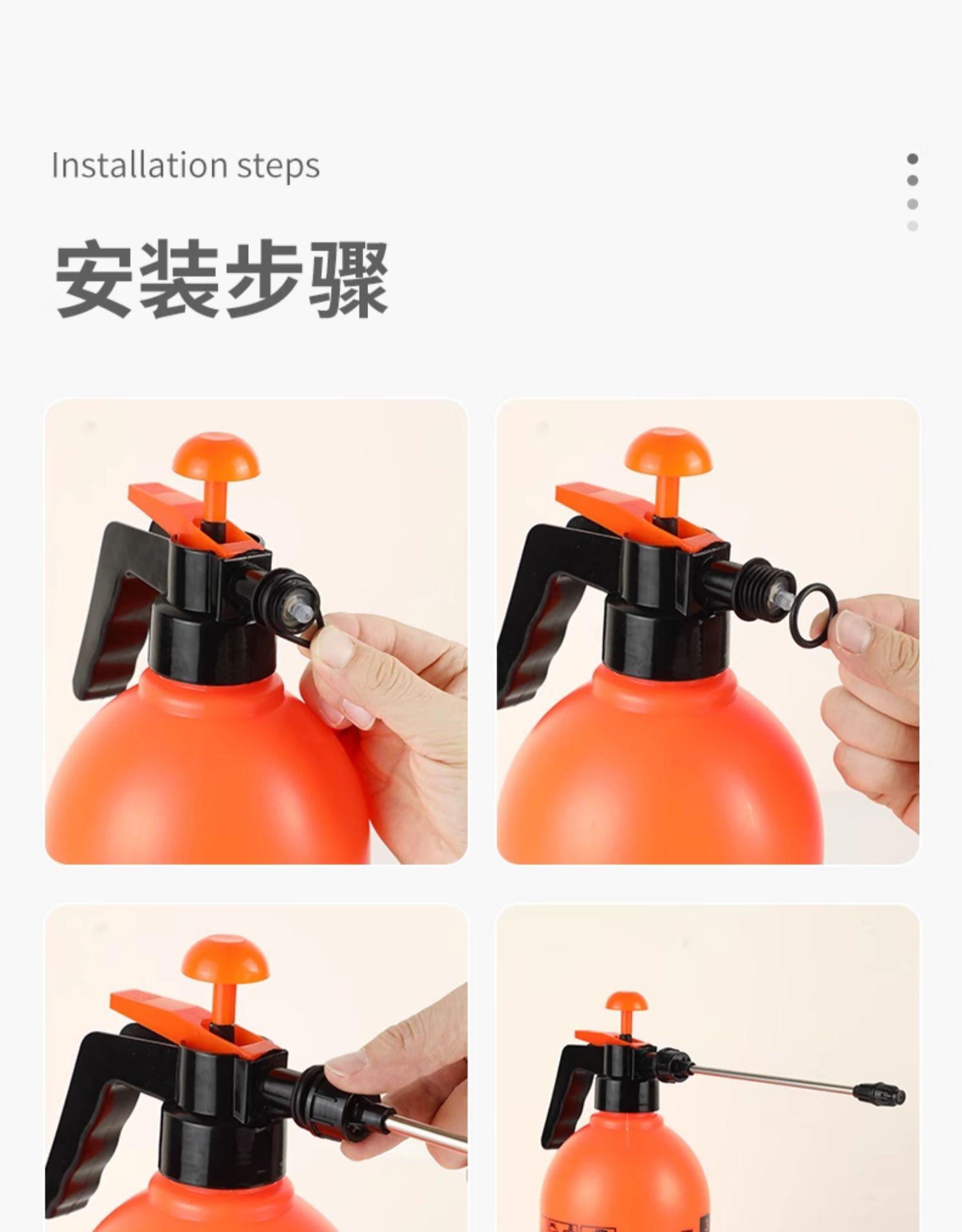 Installation steps

安装步骤