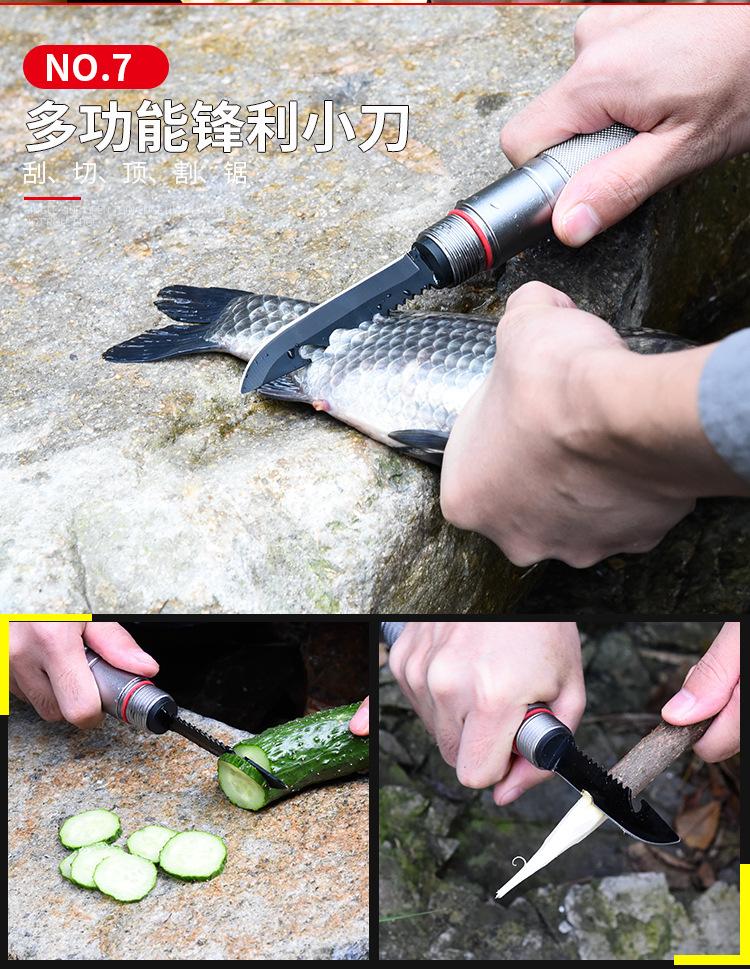 NO.7
多功能锋利小刀
刮、切、顶、割、锯