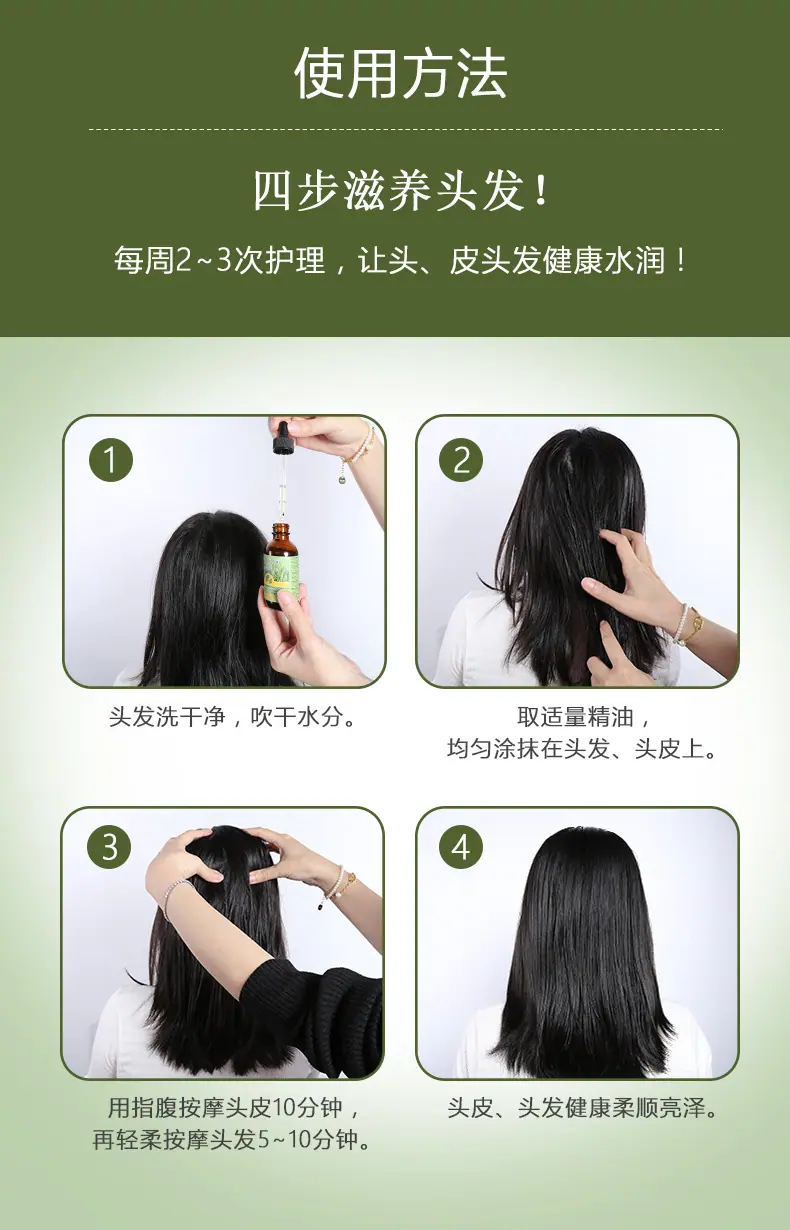 使用方法

四步滋养头发！

每周2~3次护理，让头、皮头发健康水润！

1

头发洗干净，吹干水分。

2

取适量精油，
均匀涂抹在头发、头皮上。

3

用指腹按摩头皮10分钟，
再轻柔按摩头发5~10分钟。

4

头皮、头发健康柔顺亮泽。