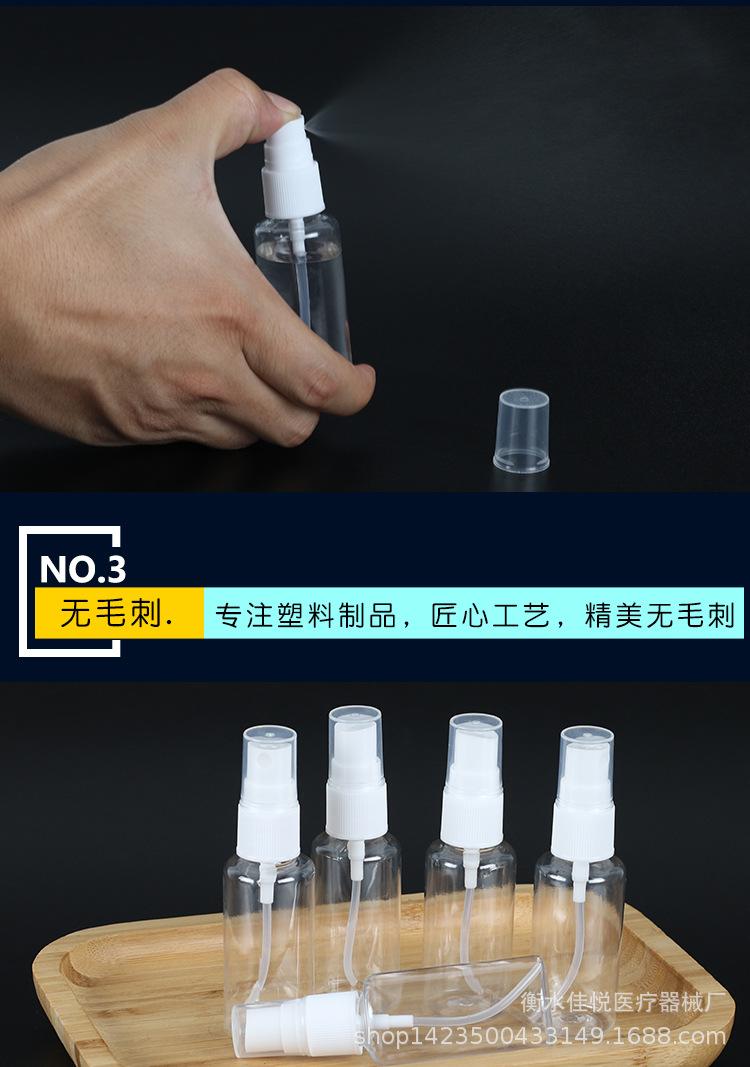 NO.3
无毛刺.
专注塑料制品，匠心工艺，精美无毛刺

衡水佳悦医疗器械厂
shop1423500433149.1688.com