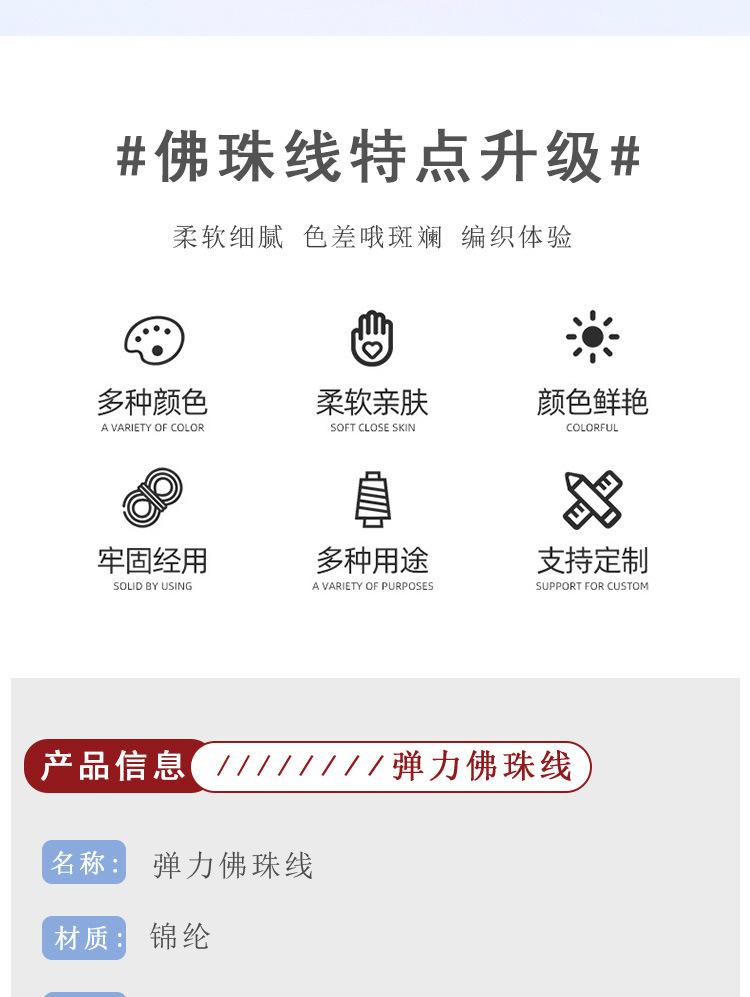 #佛珠线特点升级#

柔软细腻 色差哦斑斓 编织体验

多种颜色
A VARIETY OF COLOR

柔软亲肤
SOFT CLOSE SKIN

颜色鲜艳
COLORFUL

牢固经用
SOLID BY USING

多种用途
A VARIETY OF PURPOSES

支持定制
SUPPORT FOR CUSTOM

产品信息 /////////弹力佛珠线

名称: 弹力佛珠线

材质: 锦纶