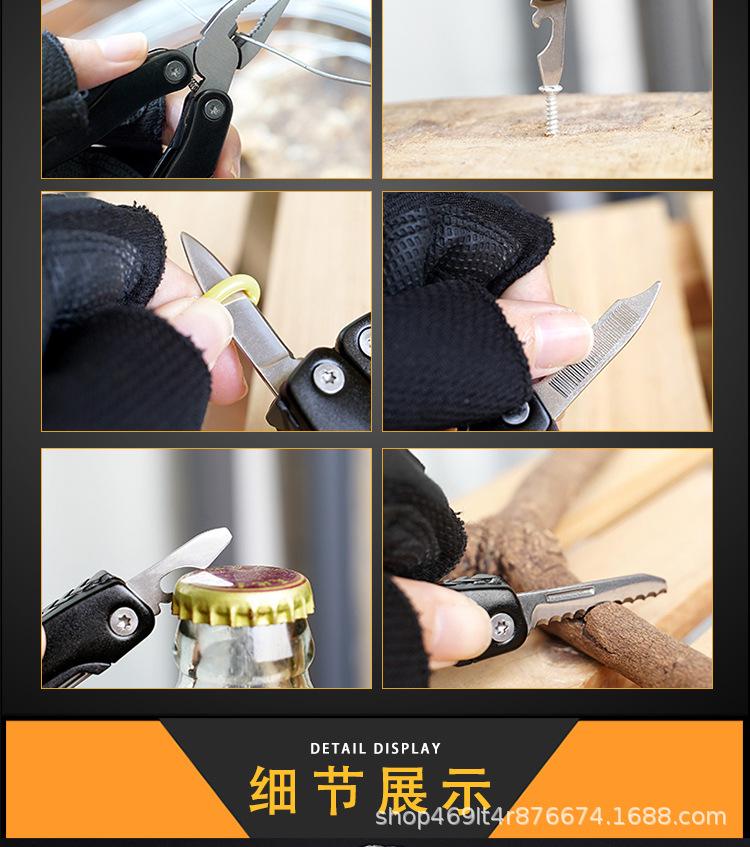 DETAIL DISPLAY

细节展示

shop469lt4r876674.1688.com