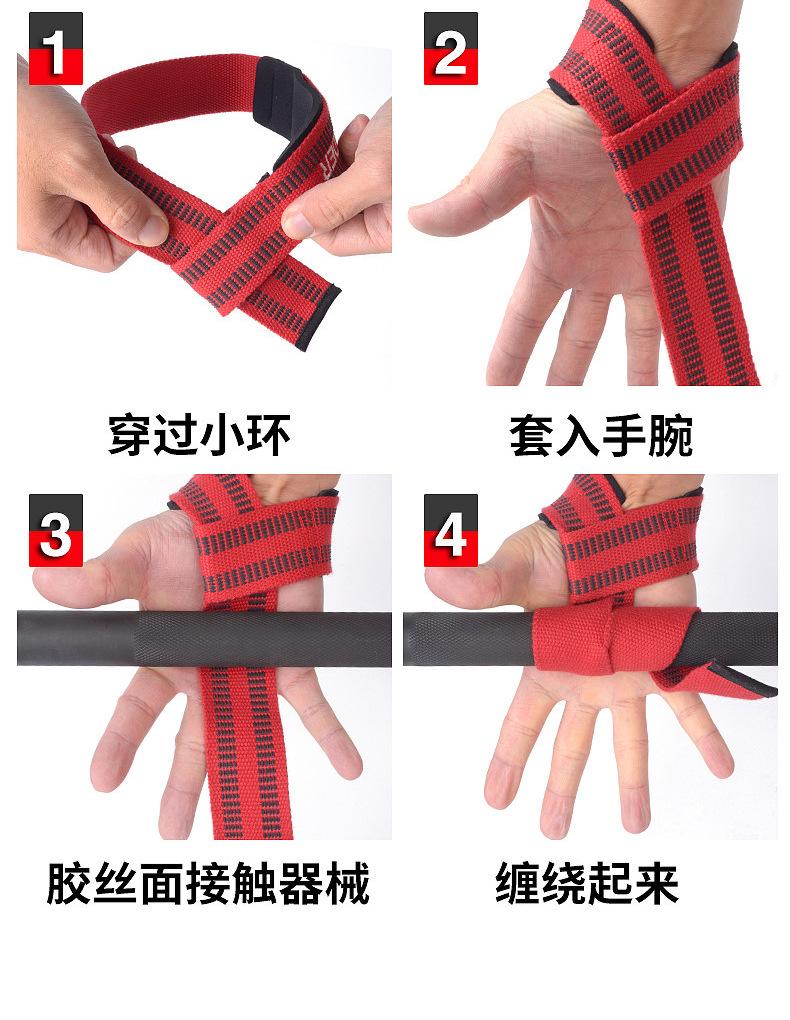 1

穿过小环

2

套入手腕

3

胶丝面接触器械

4

缠绕起来