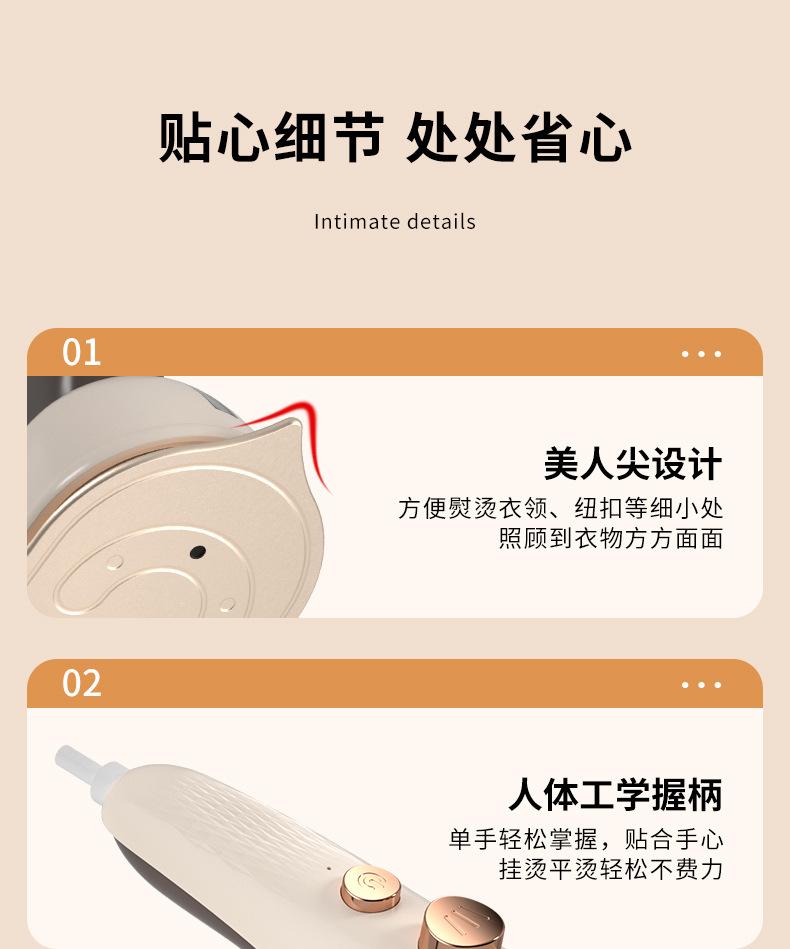 贴心细节 处处省心

Intimate details

01

美人尖设计

方便熨烫衣领、纽扣等细小处
照顾到衣物方方面面

02

人体工学握柄

单手轻松掌握，贴合手心
挂烫平烫轻松不费力