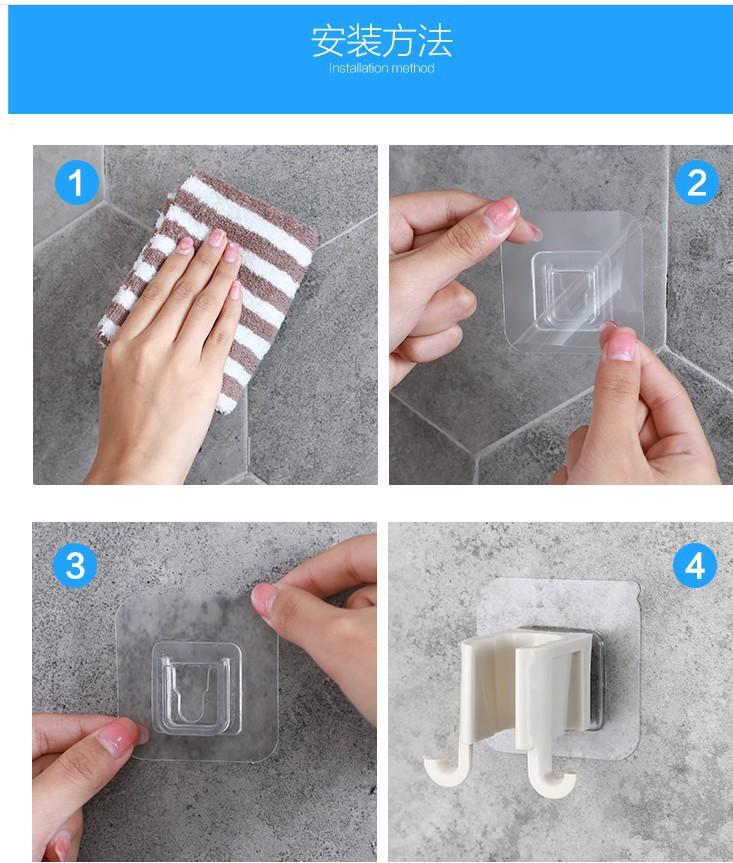 安装方法
Installation method

1

2

3

4