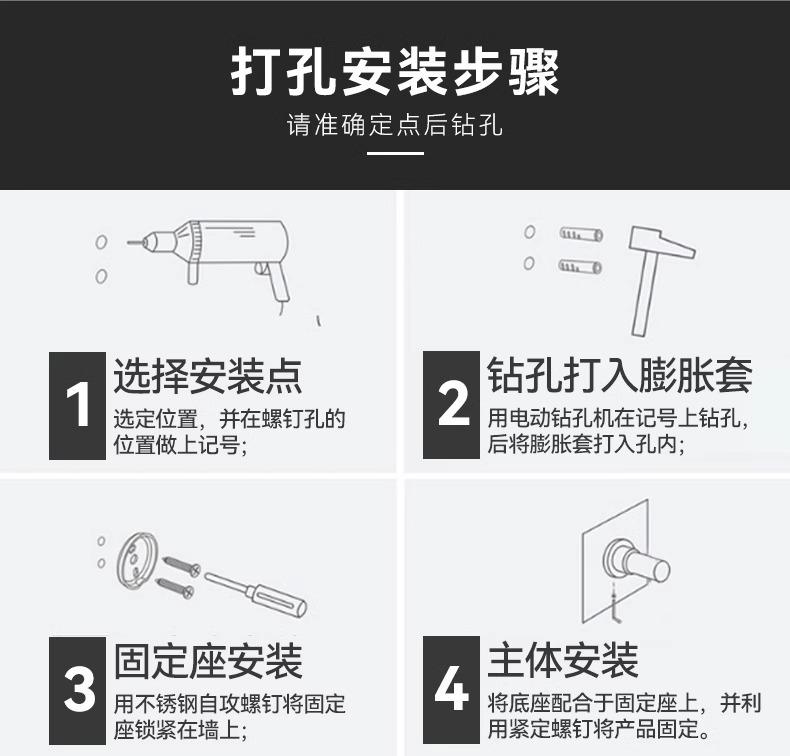 打孔安装步骤
请准确定点后钻孔

1
选择安装点
选定位置，并在螺钉孔的位置做上记号;

2
钻孔打入膨胀套
用电动钻孔机在记号上钻孔，后将膨胀套打入孔内;

3
固定座安装
用不锈钢自攻螺钉将固定座锁紧在墙上;

4
主体安装
将底座配合于固定座上，并利用紧定螺钉将产品固定。