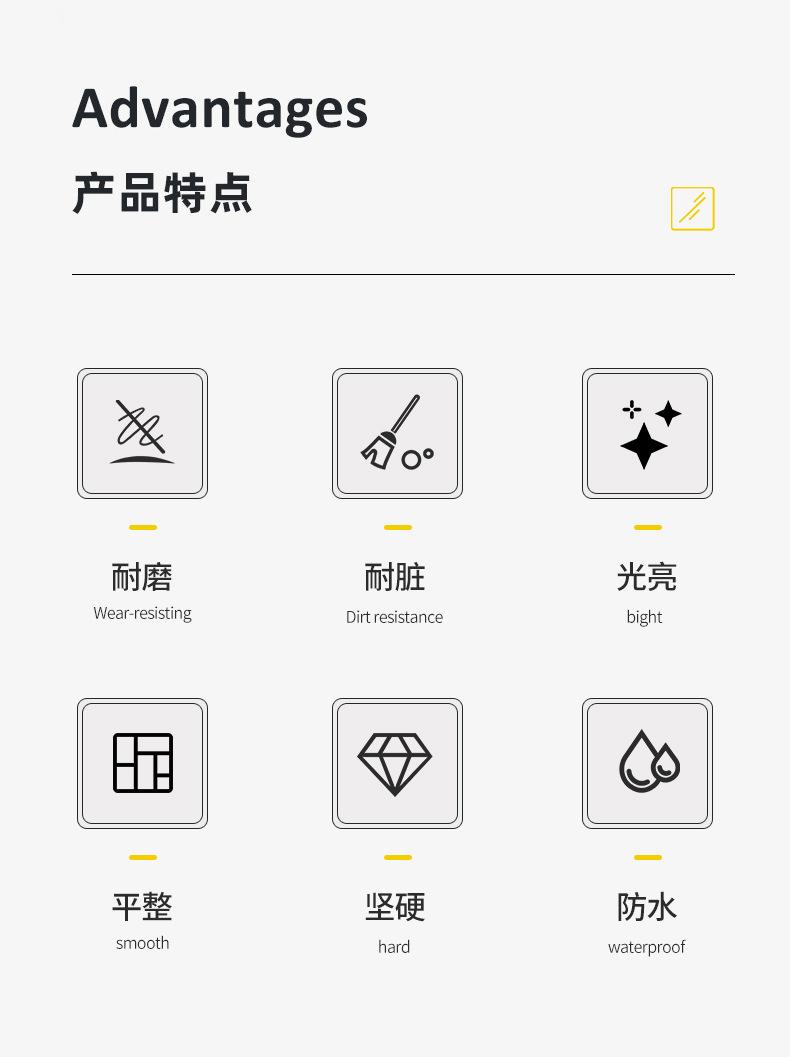 Advantages

产品特点

耐磨
Wear-resisting

耐脏
Dirt resistance

光亮
bight

平整
smooth

坚硬
hard

防水
waterproof