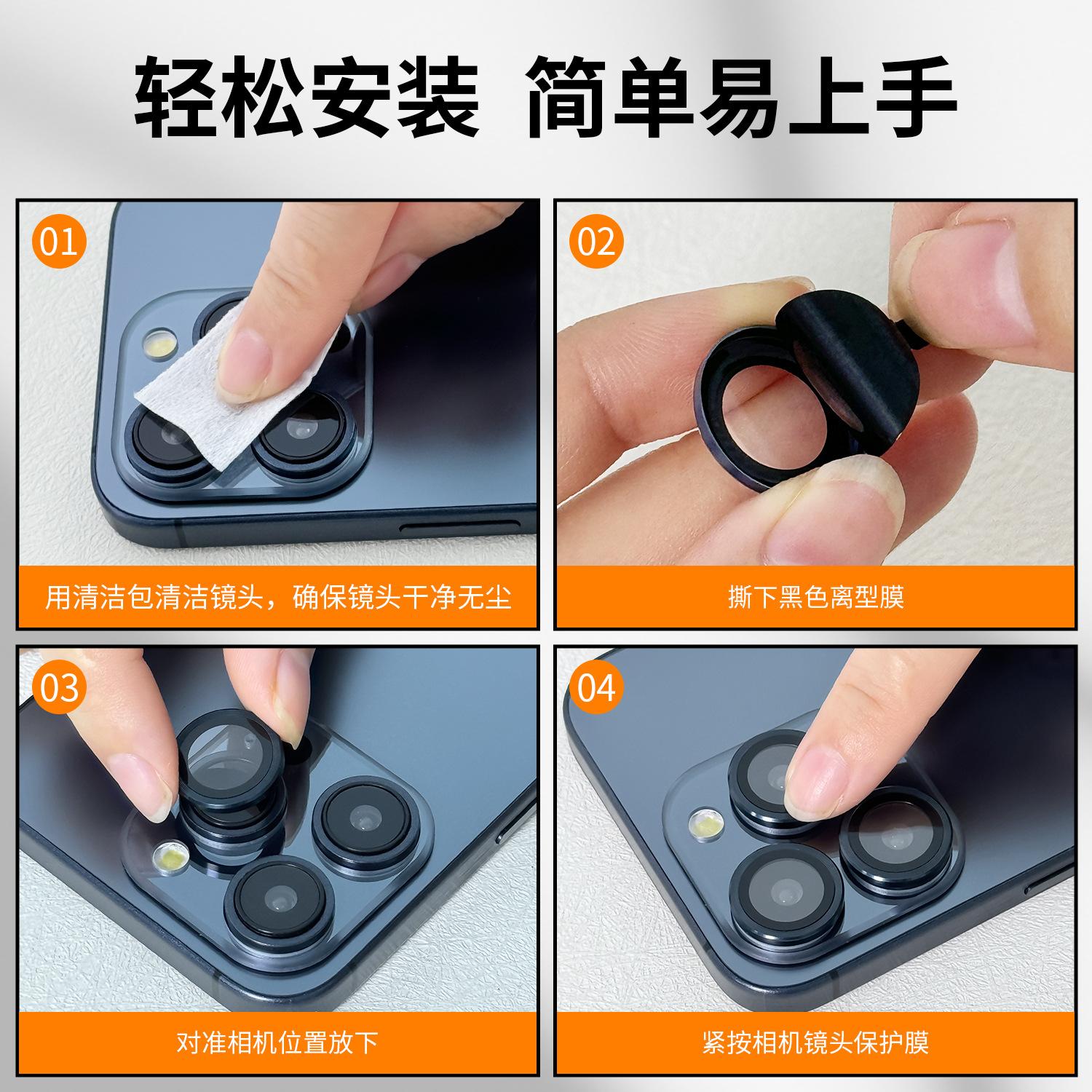 轻松安装 简单易上手

01
用清洁包清洁镜头，确保镜头干净无尘

02
撕下黑色离型膜

03
对准相机位置放下

04
紧按相机镜头保护膜