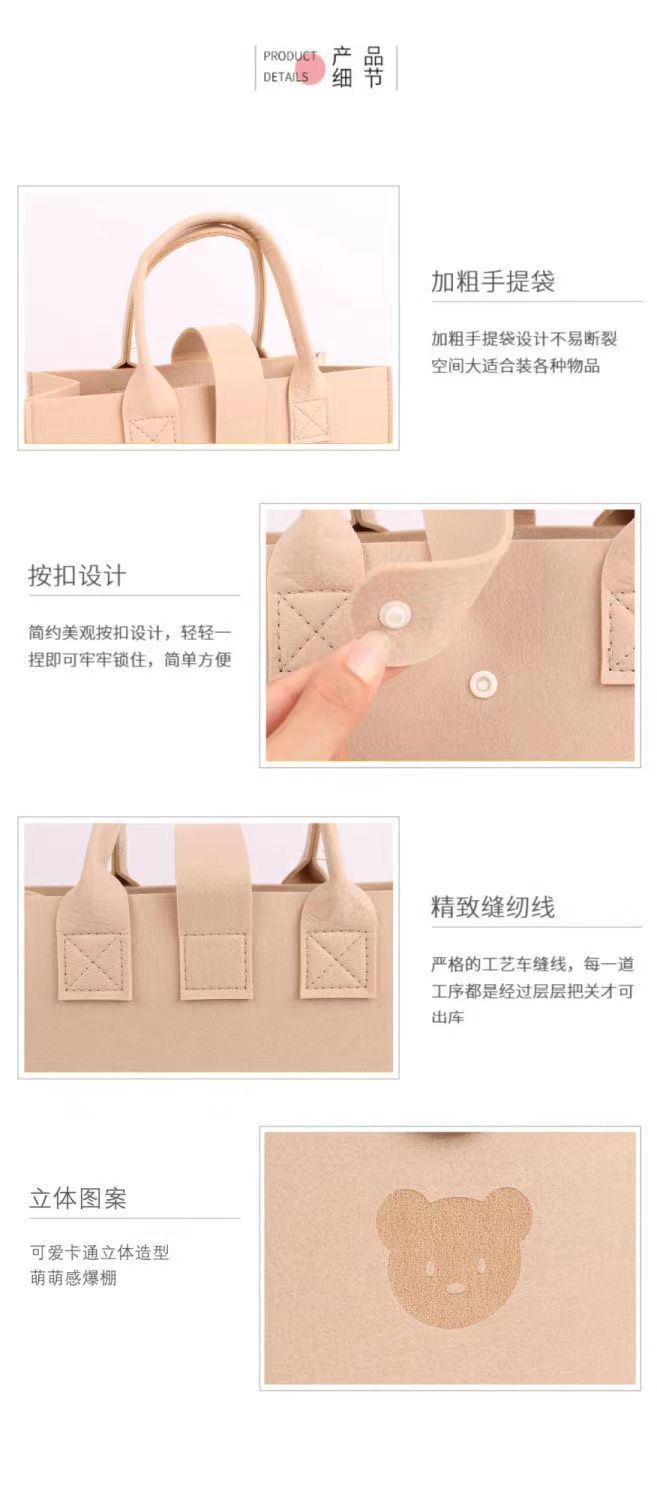 PRODUCT DETAILS 产品细节

加粗手提袋

加粗手提袋设计不易断裂
空间大适合装各种物品

按扣设计

简约美观按扣设计，轻轻一捏即可牢牢锁住，简单方便

精致缝纫线

严格的工艺车缝线，每一道工序都是经过层层把关才可出库

立体图案

可爱卡通立体造型
萌萌感爆棚