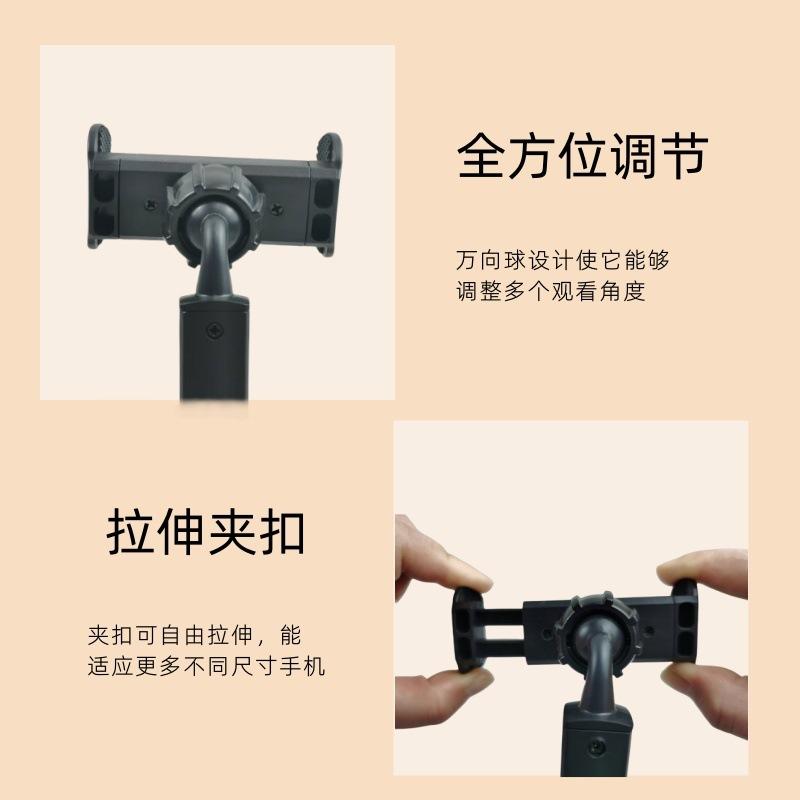 全方位调节

万向球设计使它能够调整多个观看角度

拉伸夹扣

夹扣可自由拉伸，能适应更多不同尺寸手机