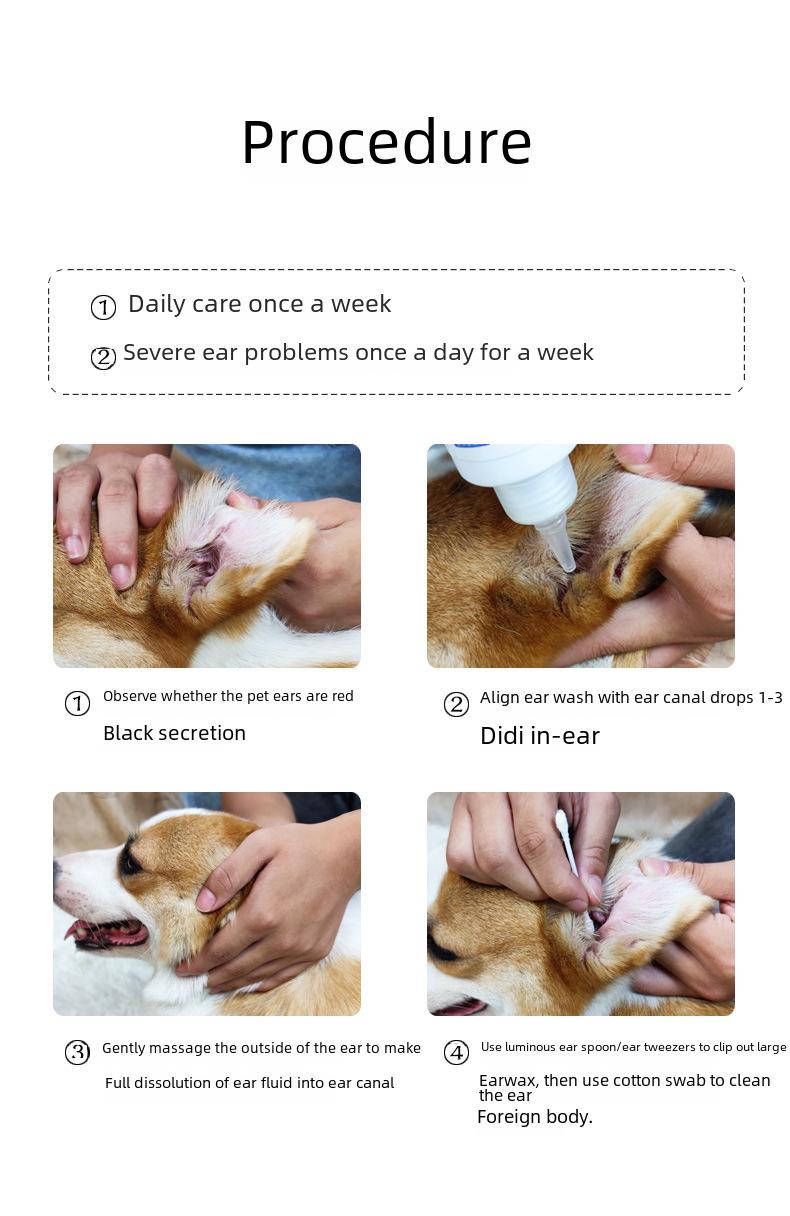 Procedure

① Daily care once a week

② Severe ear problems once a day for a week

① Observe whether the pet ears are red

Black secretion

② Align ear wash with ear canal drops 1-3

Didi in-ear

③ Gently massage the outside of the ear to make

Full dissolution of ear fluid into ear canal

④ Use luminous ear spoon/ear tweezers to clip out large

Earwax, then use cotton swab to clean the ear

Foreign body.