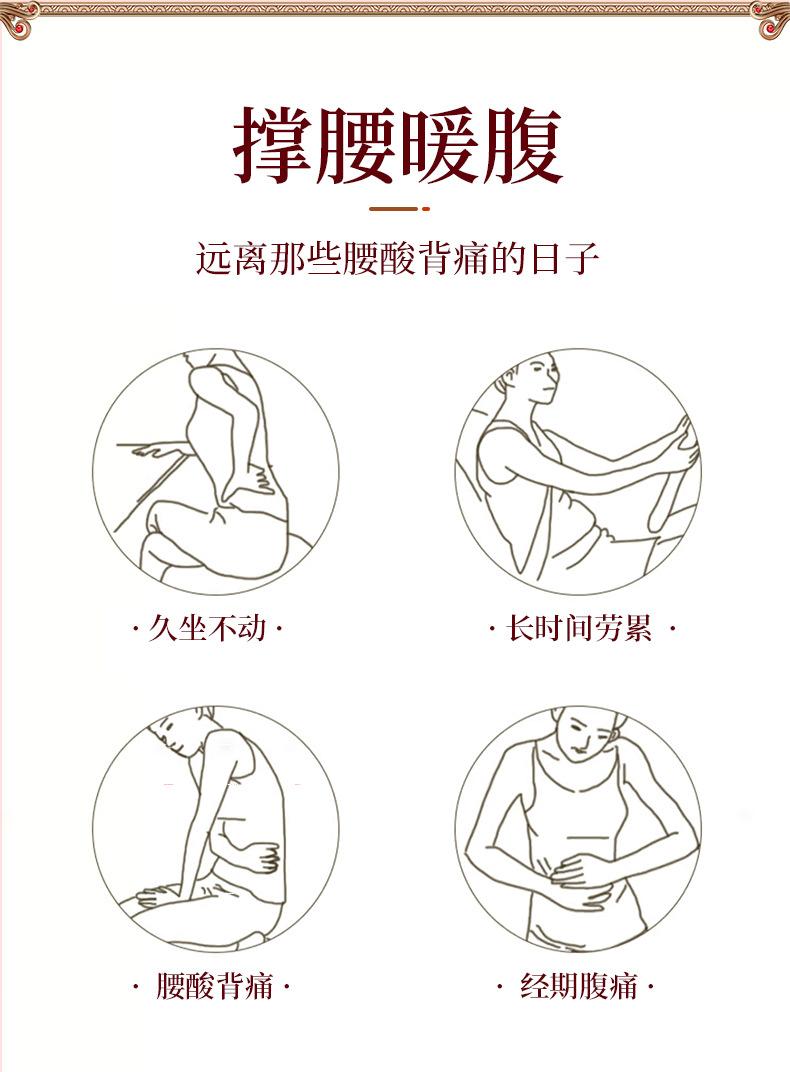 撑腰暖腹

远离那些腰酸背痛的日子

· 久坐不动 ·

· 长时间劳累 ·

· 腰酸背痛 ·

· 经期腹痛 ·