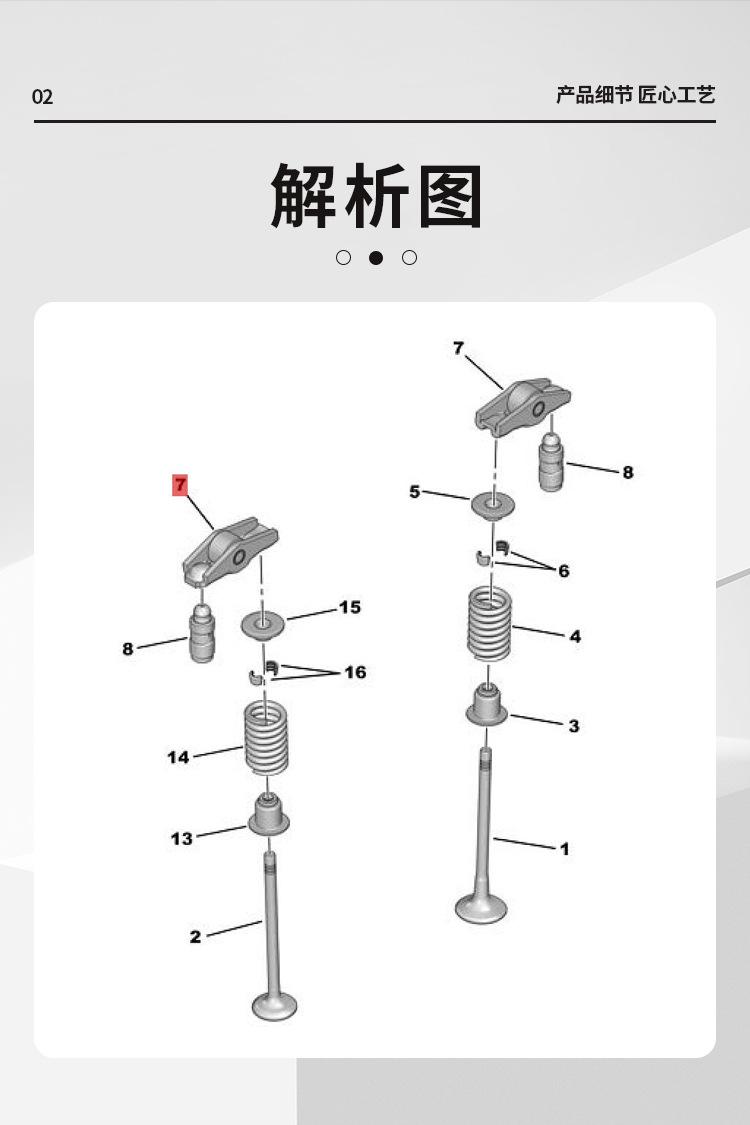 02

产品细节 匠心工艺

解析图

7
8
15
16
14
13
2

7
8
5
6
4
3
1